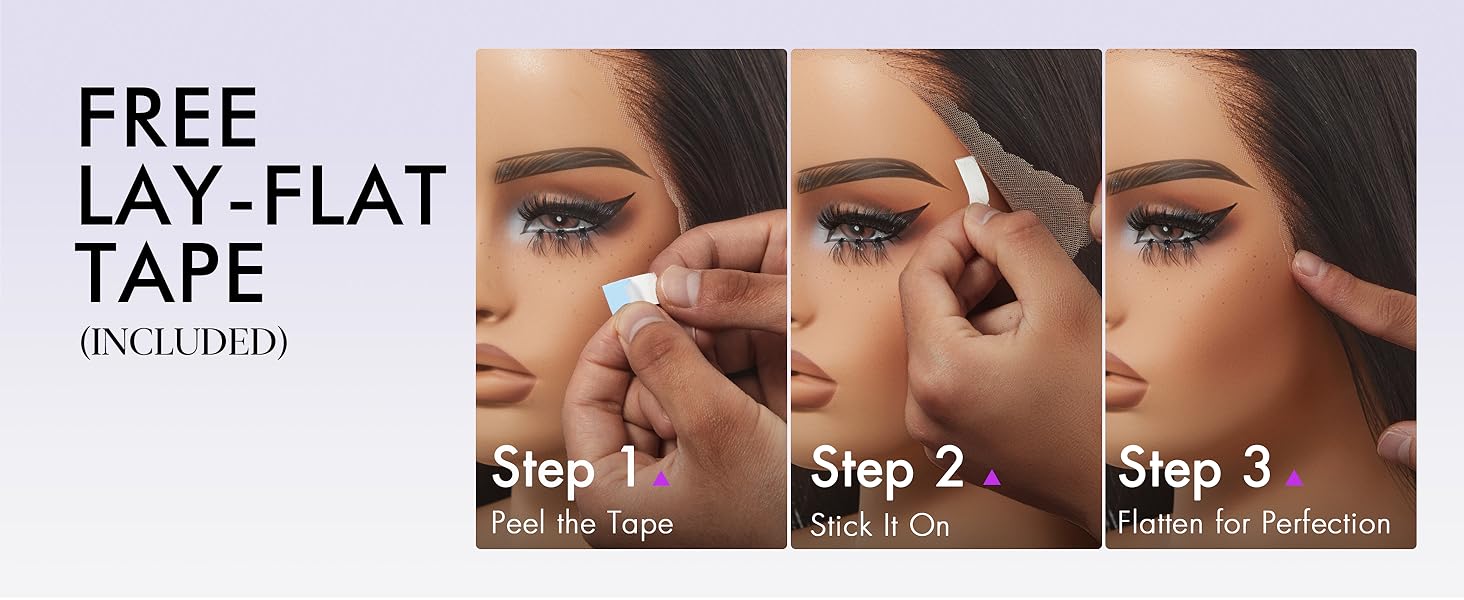 FREE LAY-FLAT TAPE
(INCLUDED)

Step 1
Peel the Tape

Step 2
Stick It On

Step 3
Flatten for Perfection