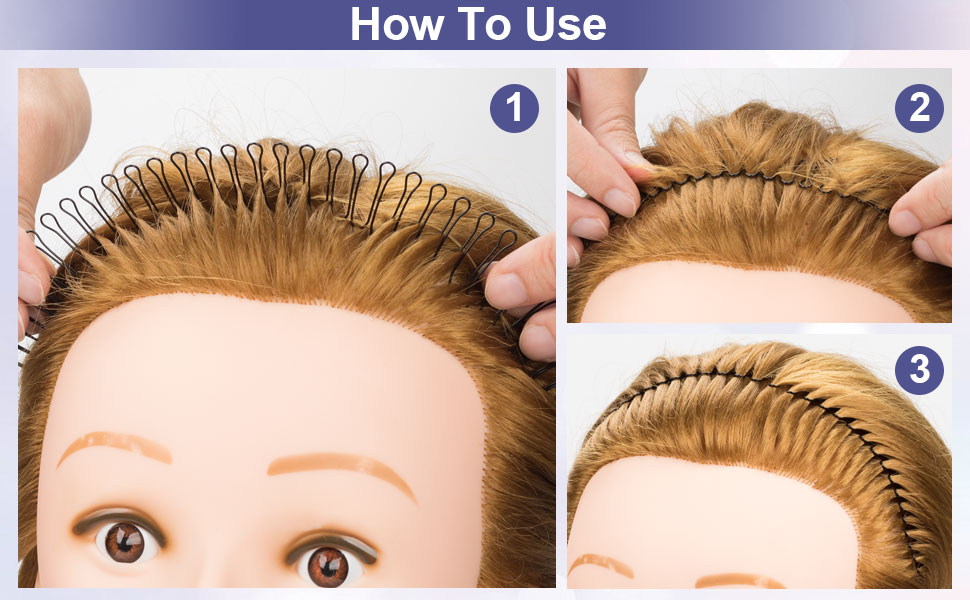 How To Use

1

2

3