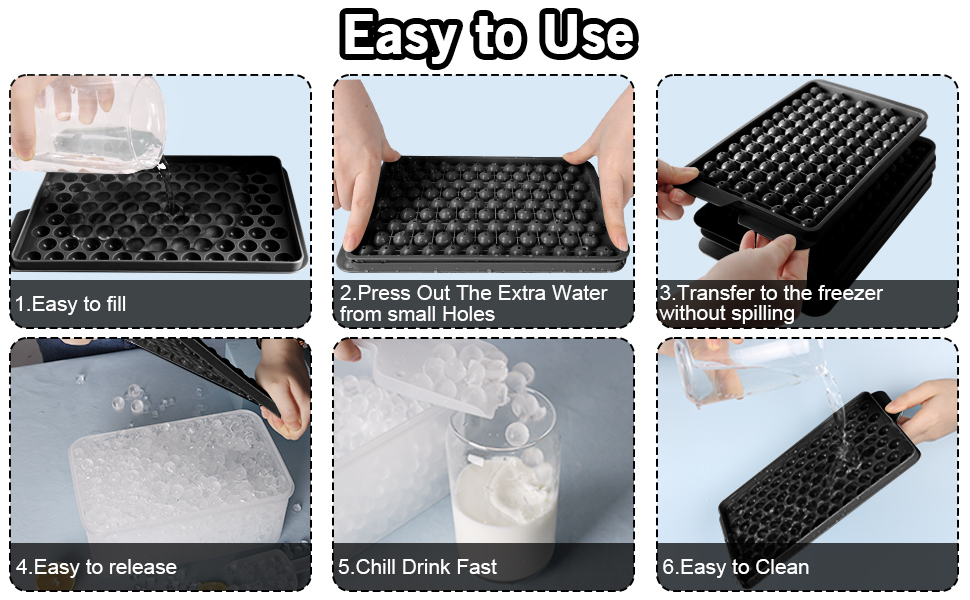 Easy to Use

1.Easy to fill

2.Press Out The Extra Water from small Holes

3.Transfer to the freezer without spilling

4.Easy to release

5.Chill Drink Fast

6.Easy to Clean