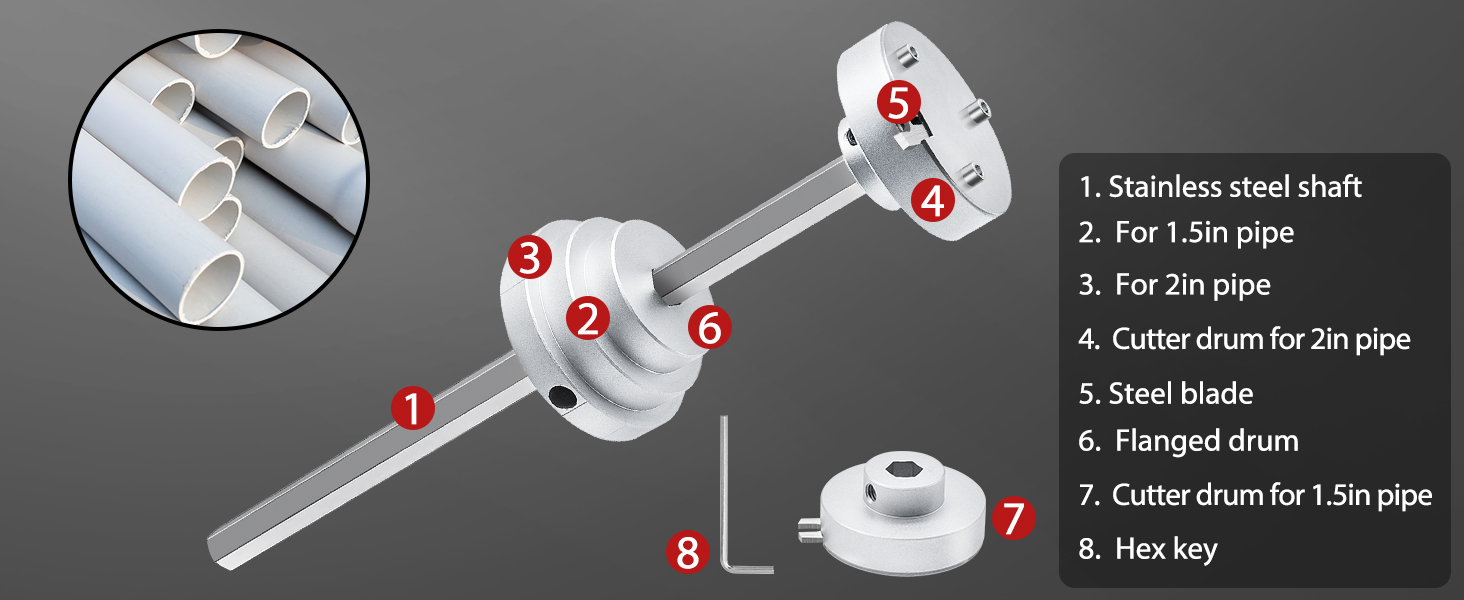 5
4
3
2
6
1
8
7

1. Stainless steel shaft
2. For 1.5in pipe
3. For 2in pipe
4. Cutter drum for 2in pipe
5. Steel blade
6. Flanged drum
7. Cutter drum for 1.5in pipe
8. Hex key