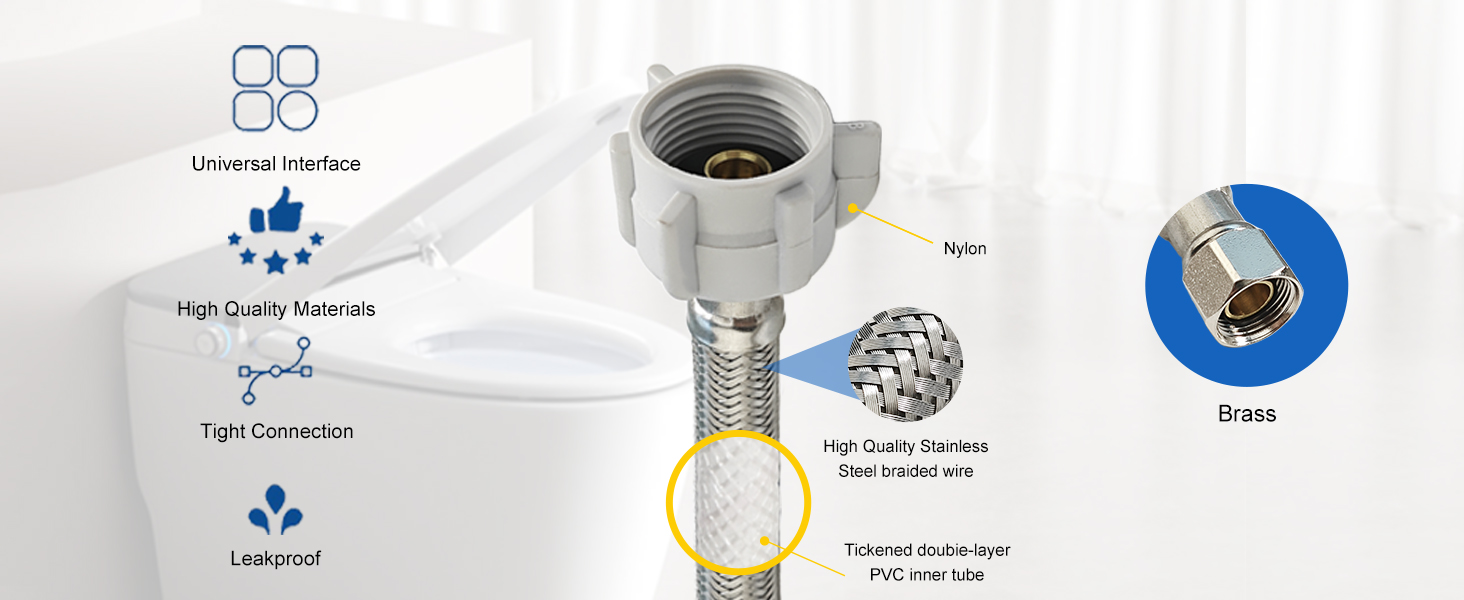 Universal Interface

High Quality Materials

Tight Connection

Leakproof

Nylon

High Quality Stainless Steel braided wire

Tickened doubie-layer PVC inner tube

Brass