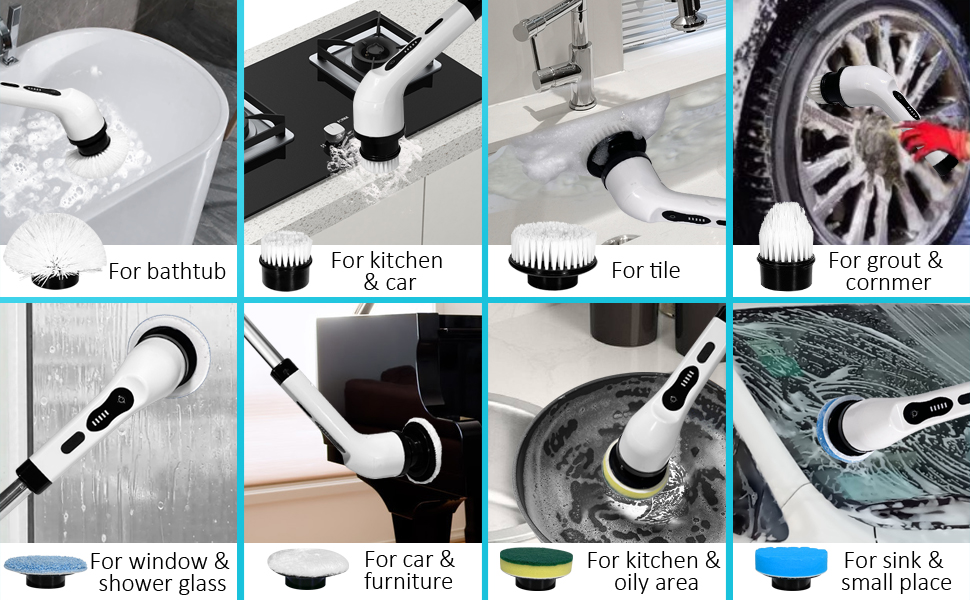 For bathtub

For kitchen & car

For tile

For grout & cornmer

For window & shower glass

For car & furniture

For kitchen & oily area

For sink & small place