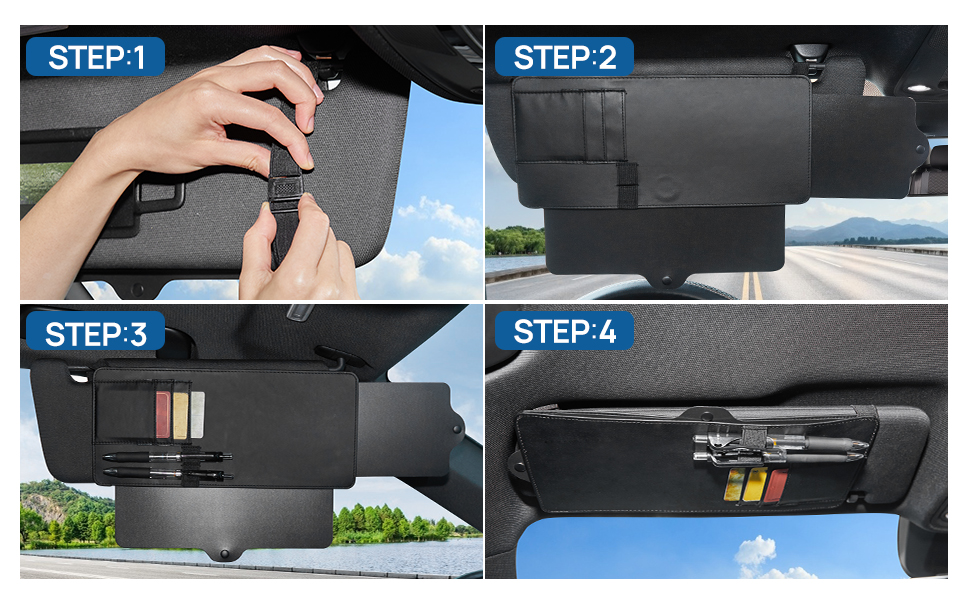 STEP:1

STEP:2

STEP:3

STEP:4