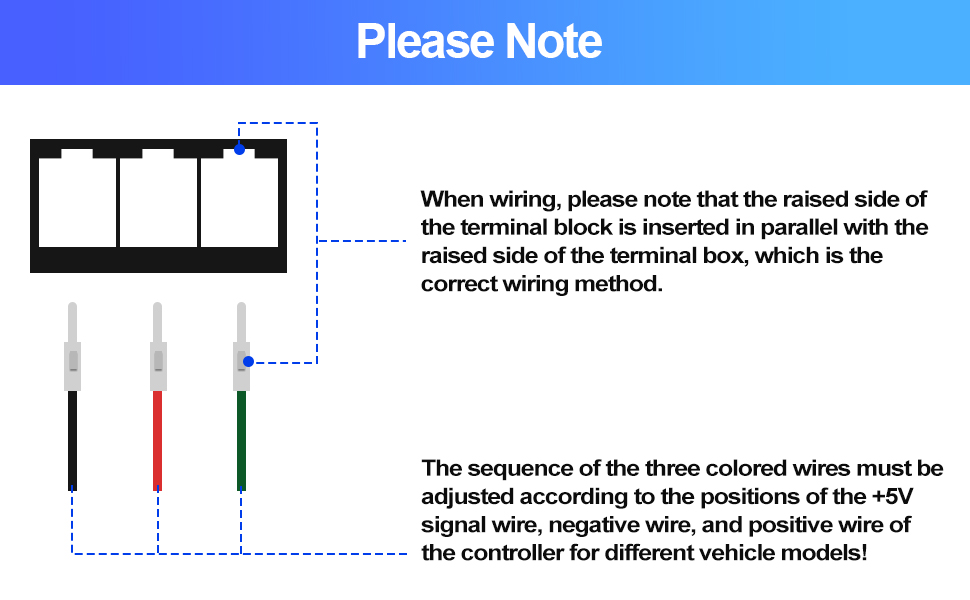 Please Note

When wiring, please note that the raised side of the terminal block is inserted in parallel with the raised side of the terminal box, which is the correct wiring method.

The sequence of the three colored wires must be adjusted according to the positions of the +5V signal wire, negative wire, and positive wire of the controller for different vehicle models!