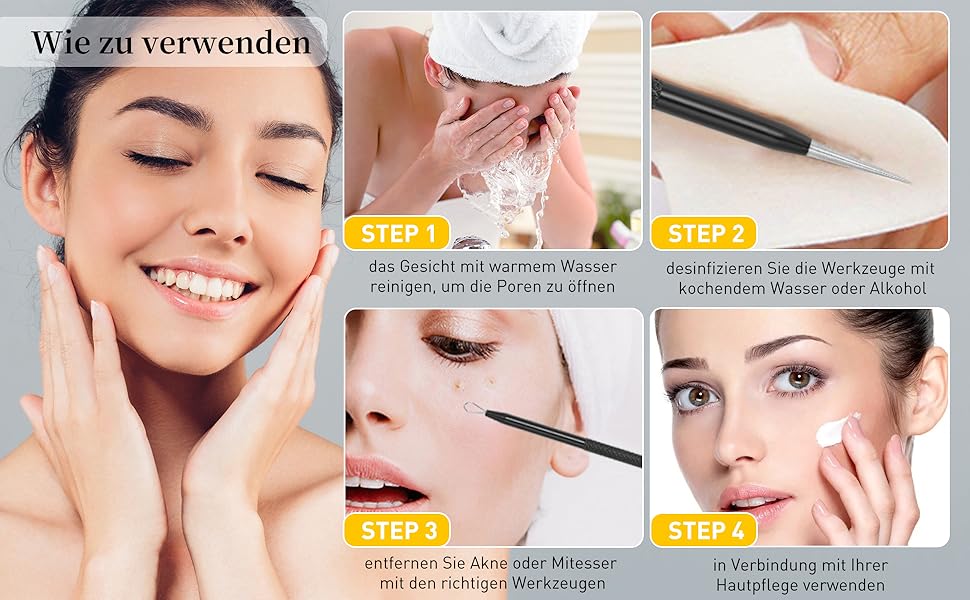 Wie zu verwenden

STEP 1
das Gesicht mit warmem Wasser reinigen, um die Poren zu öffnen

STEP 2
desinfizieren Sie die Werkzeuge mit kochendem Wasser oder Alkohol

STEP 3
entfernen Sie Akne oder Mitesser mit den richtigen Werkzeugen

STEP 4
in Verbindung mit Ihrer Hautpflege verwenden