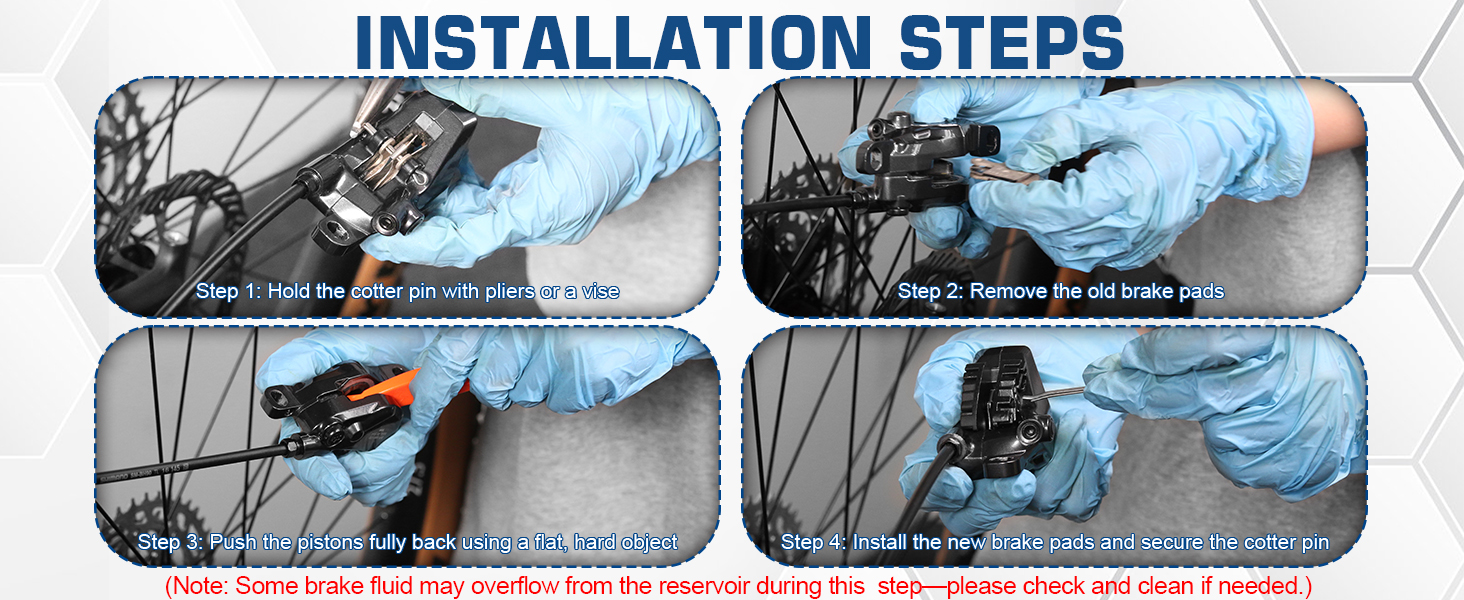 INSTALLATION STEPS

Step 1: Hold the cotter pin with pliers or a vise

Step 2: Remove the old brake pads

Step 3: Push the pistons fully back using a flat, hard object

Step 4: Install the new brake pads and secure the cotter pin

(Note: Some brake fluid may overflow from the reservoir during this step—please check and clean if needed.)