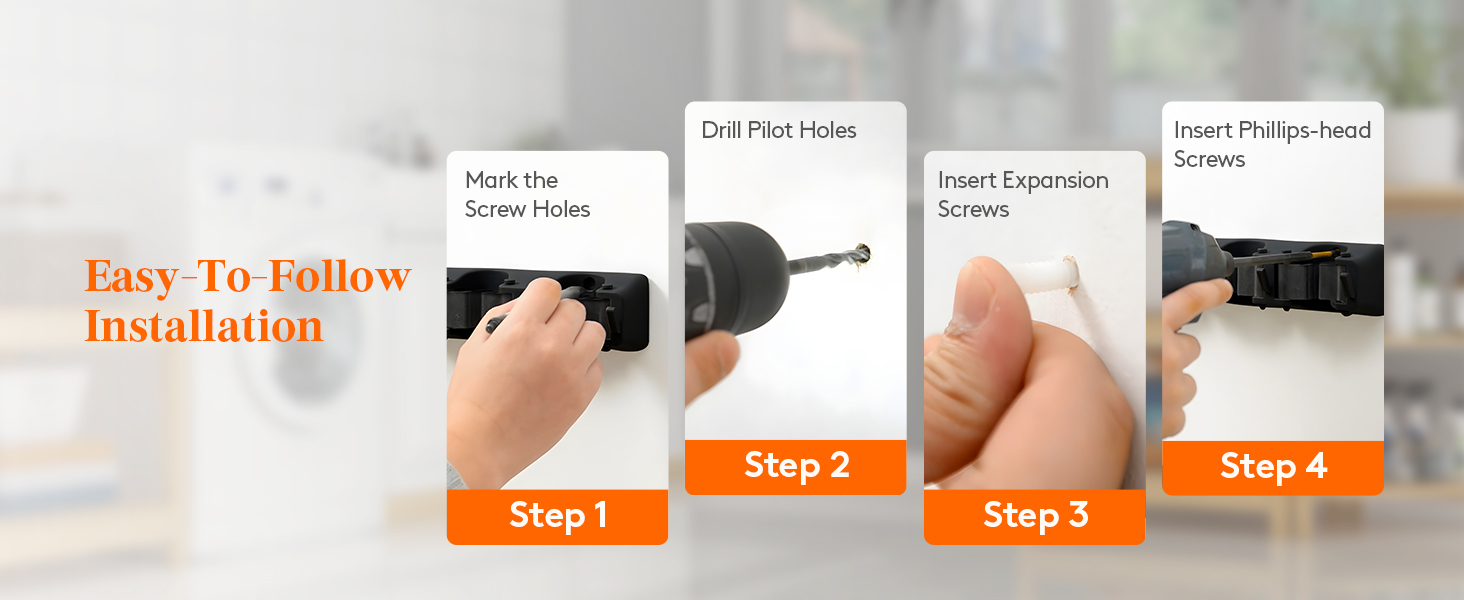 Easy-To-Follow Installation

Mark the Screw Holes

Step 1

Drill Pilot Holes

Step 2

Insert Expansion Screws

Step 3

Insert Phillips-head Screws

Step 4