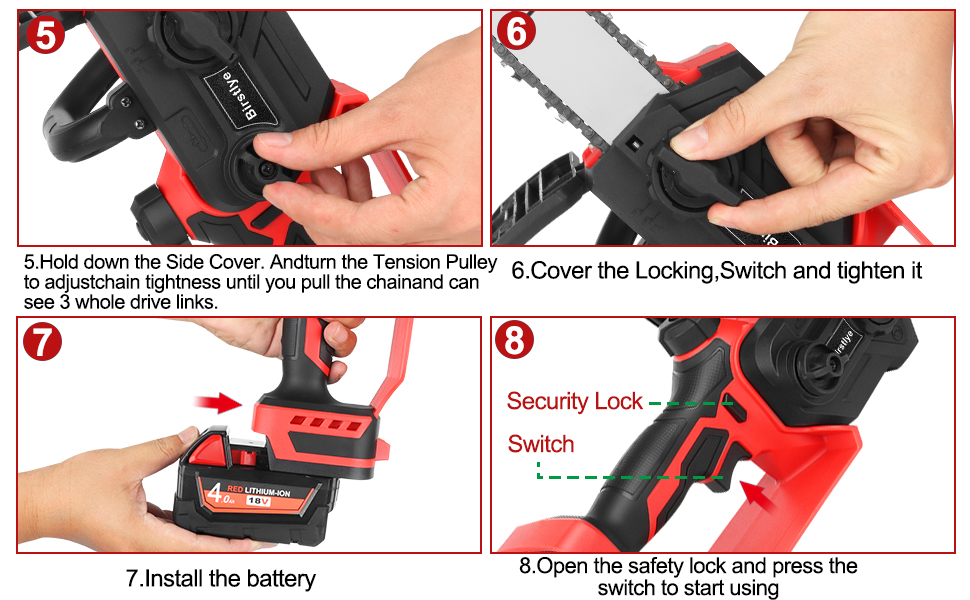 5

Birstlye

5.Hold down the Side Cover. Andturn the Tension Pulley to adjustchain tightness until you pull the chainand can see 3 whole drive links.

6

6.Cover the Locking,Switch and tighten it

7

4.0Ah RED LITHIUM-ION 18V

7.Install the battery

8

irstlye

Security Lock

Switch

8.Open the safety lock and press the switch to start using