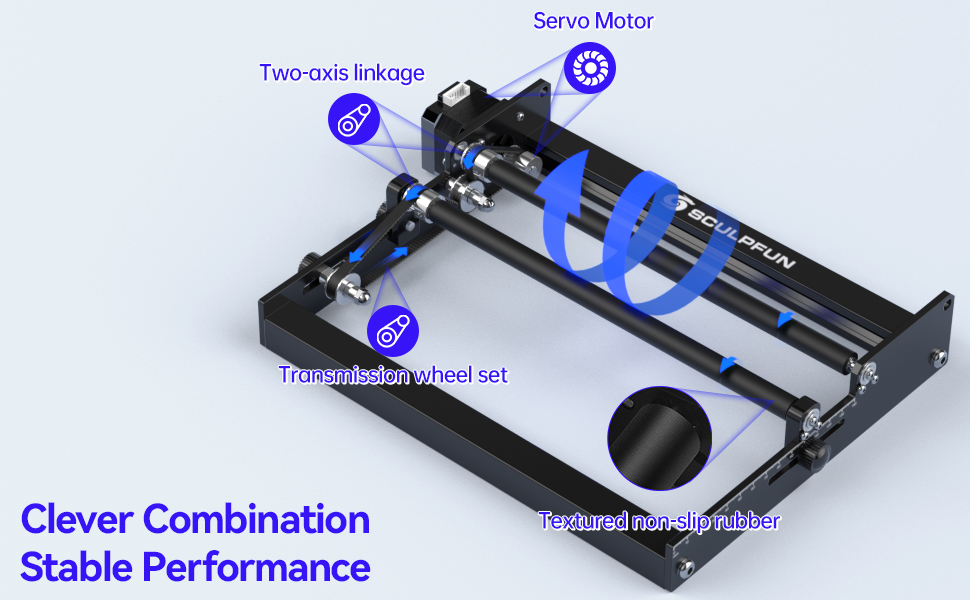 Servo Motor

Two-axis linkage

SCULPFUN

Transmission wheel set

Textured non-slip rubber

Clever Combination
Stable Performance