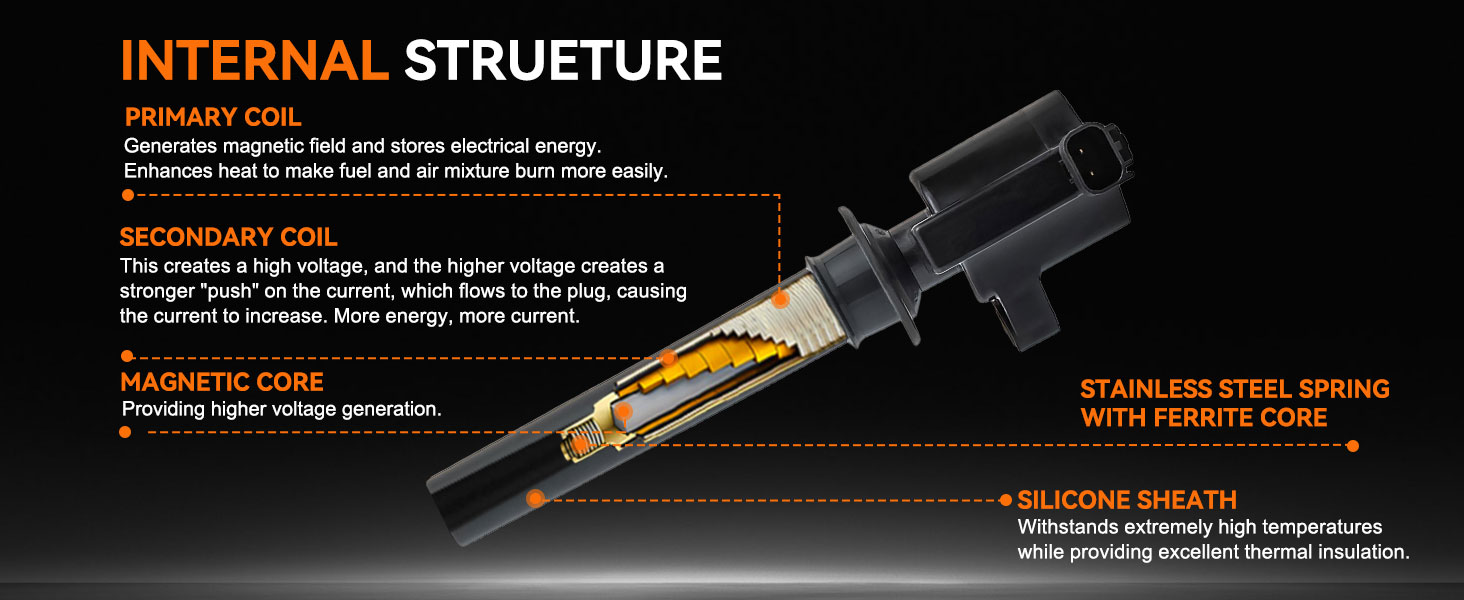 INTERNAL STRUETURE

PRIMARY COIL
Generates magnetic field and stores electrical energy. Enhances heat to make fuel and air mixture burn more easily.

SECONDARY COIL
This creates a high voltage, and the higher voltage creates a stronger "push" on the current, which flows to the plug, causing the current to increase. More energy, more current.

MAGNETIC CORE
Providing higher voltage generation.

STAINLESS STEEL SPRING WITH FERRITE CORE

SILICONE SHEATH
Withstands extremely high temperatures while providing excellent thermal insulation.