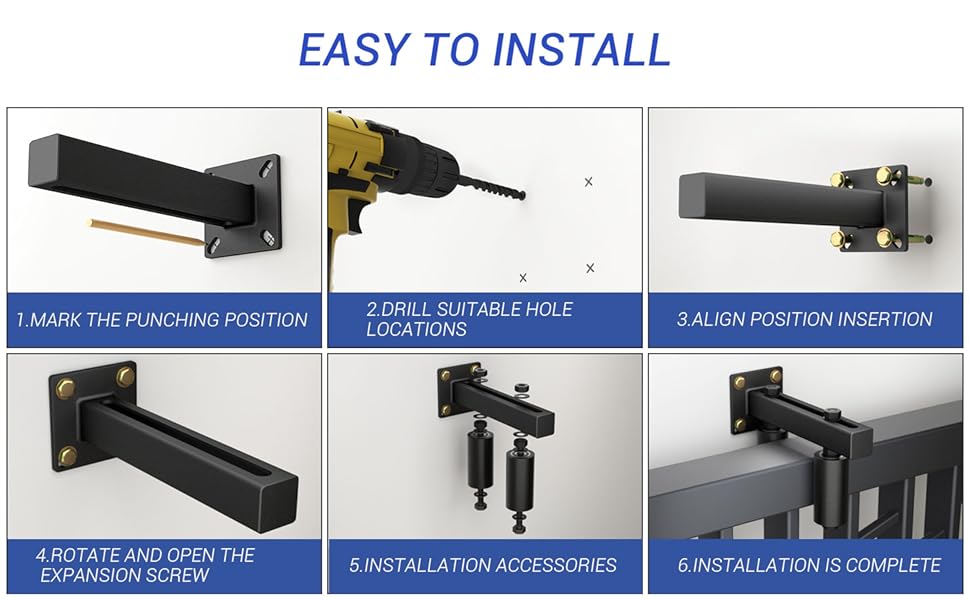 EASY TO INSTALL

1.MARK THE PUNCHING POSITION

2.DRILL SUITABLE HOLE LOCATIONS

3.ALIGN POSITION INSERTION

4.ROTATE AND OPEN THE EXPANSION SCREW

5.INSTALLATION ACCESSORIES

6.INSTALLATION IS COMPLETE