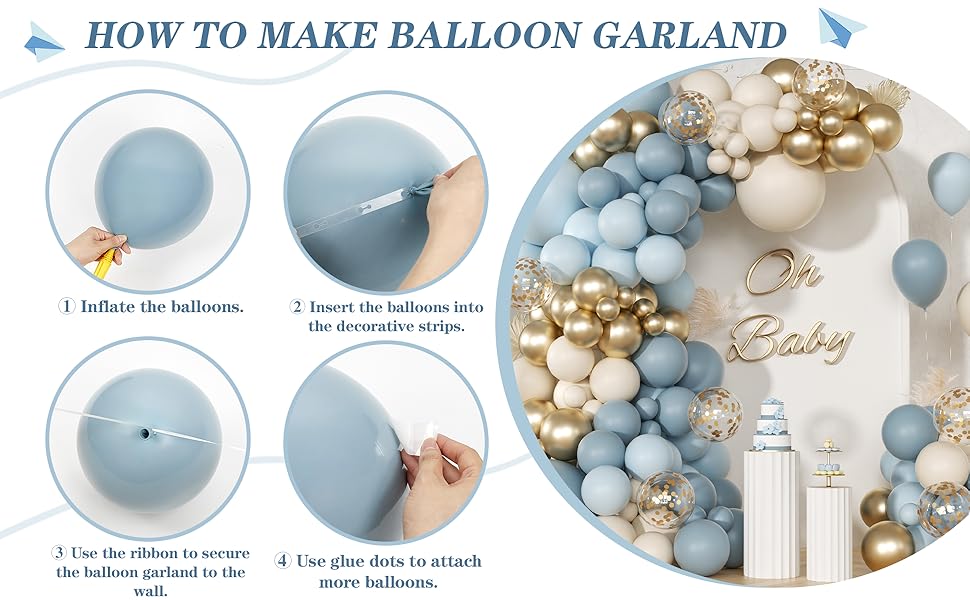 HOW TO MAKE BALLOON GARLAND

① Inflate the balloons.

② Insert the balloons into the decorative strips.

③ Use the ribbon to secure the balloon garland to the wall.

④ Use glue dots to attach more balloons.

Oh Baby