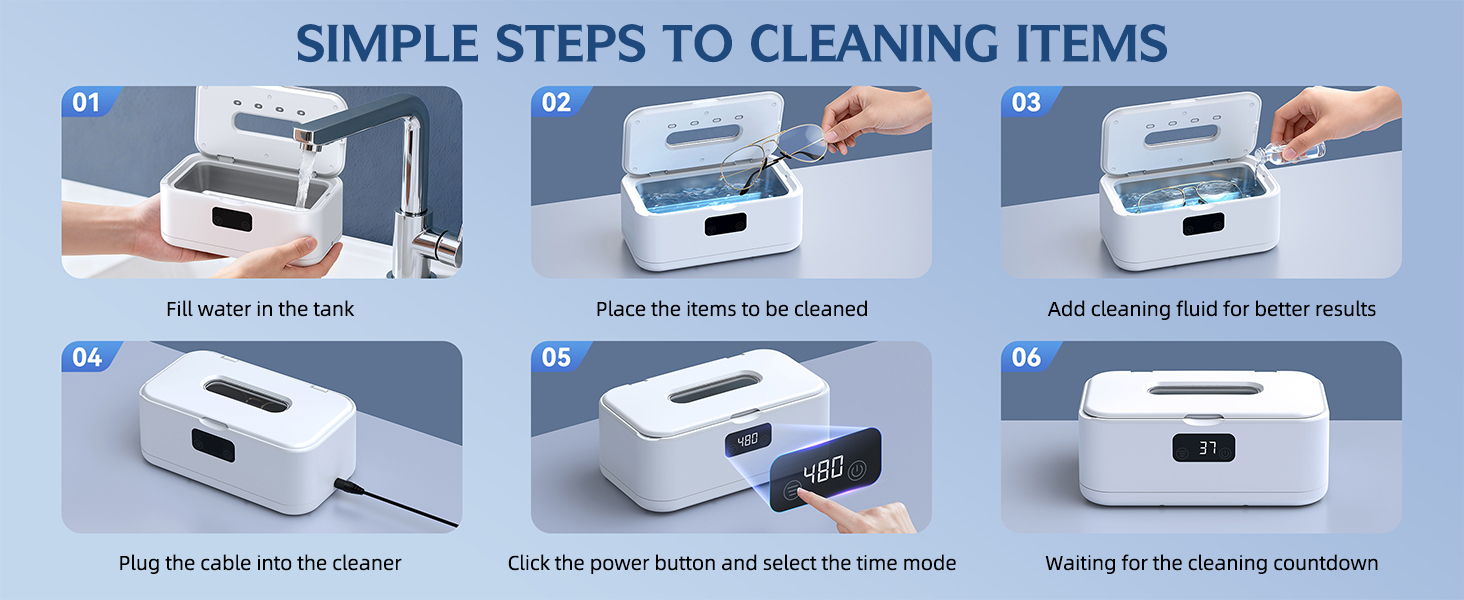 SIMPLE STEPS TO CLEANING ITEMS

01

Fill water in the tank

02

Place the items to be cleaned

03

Add cleaning fluid for better results

04

Plug the cable into the cleaner

05

480

480

Click the power button and select the time mode

06

37

Waiting for the cleaning countdown