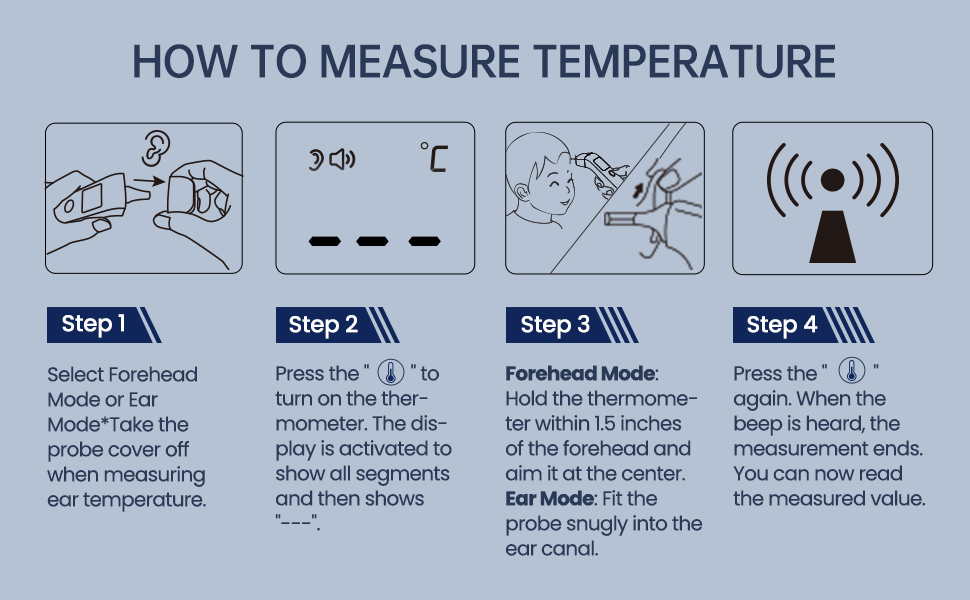 HOW TO MEASURE TEMPERATURE

°C

Step 1

Select Forehead Mode or Ear Mode*Take the probe cover off when measuring ear temperature.

Step 2

Press the " " to turn on the thermometer. The display is activated to show all segments and then shows "---".

Step 3

Forehead Mode: Hold the thermometer within 1.5 inches of the forehead and aim it at the center. Ear Mode: Fit the probe snugly into the ear canal.

Step 4

Press the " " again. When the beep is heard, the measurement ends. You can now read the measured value.