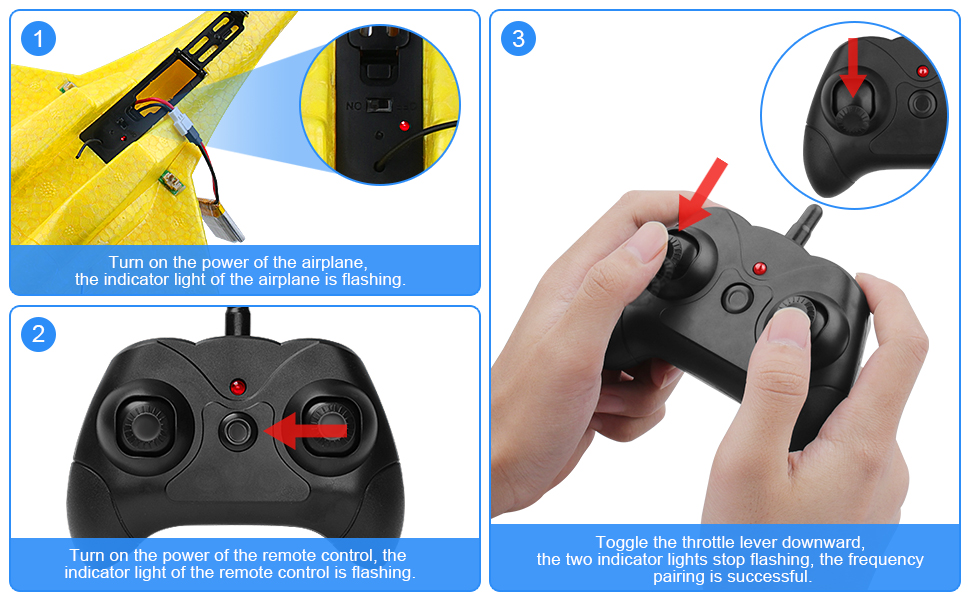 1

NO

Turn on the power of the airplane, the indicator light of the airplane is flashing.

2

Turn on the power of the remote control, the indicator light of the remote control is flashing.

3

Toggle the throttle lever downward, the two indicator lights stop flashing, the frequency pairing is successful.