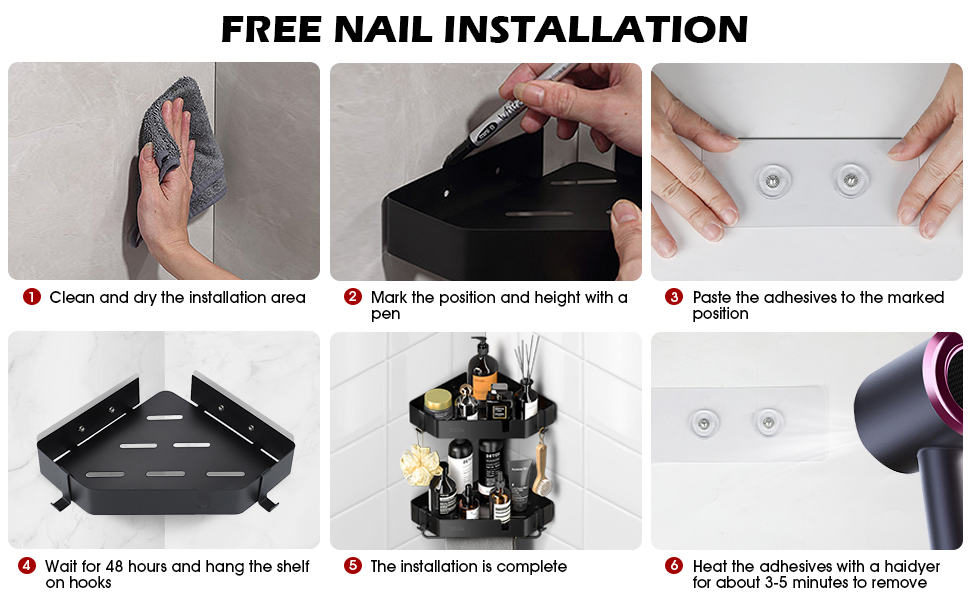 FREE NAIL INSTALLATION

1 Clean and dry the installation area

2 Mark the position and height with a pen

3 Paste the adhesives to the marked position

4 Wait for 48 hours and hang the shelf on hooks

5 The installation is complete

6 Heat the adhesives with a haidyer for about 3-5 minutes to remove