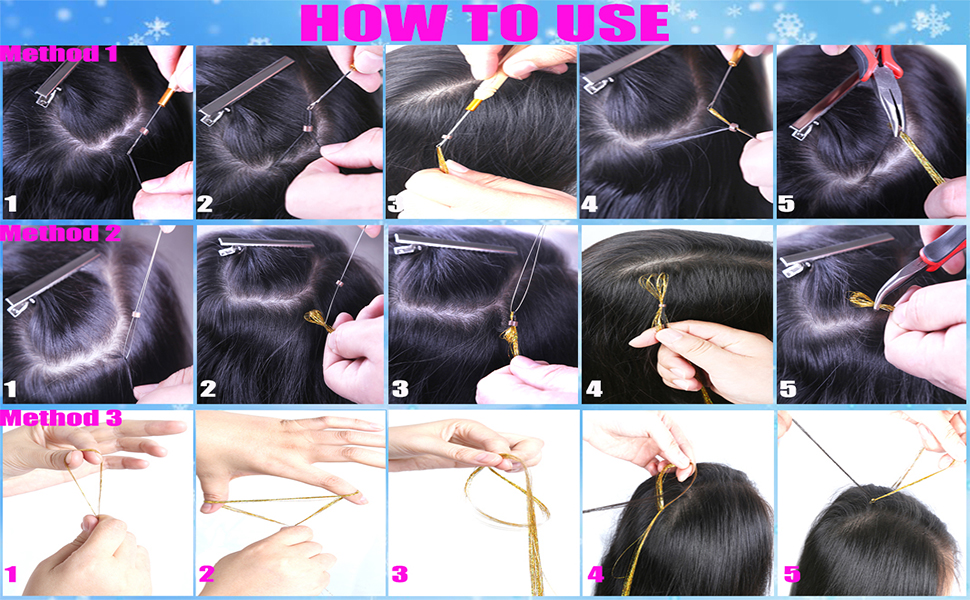 HOW TO USE

Method 1

1

2

3

4

5

Method 2

1

2

3

4

5

Method 3

1

2

3

4

5