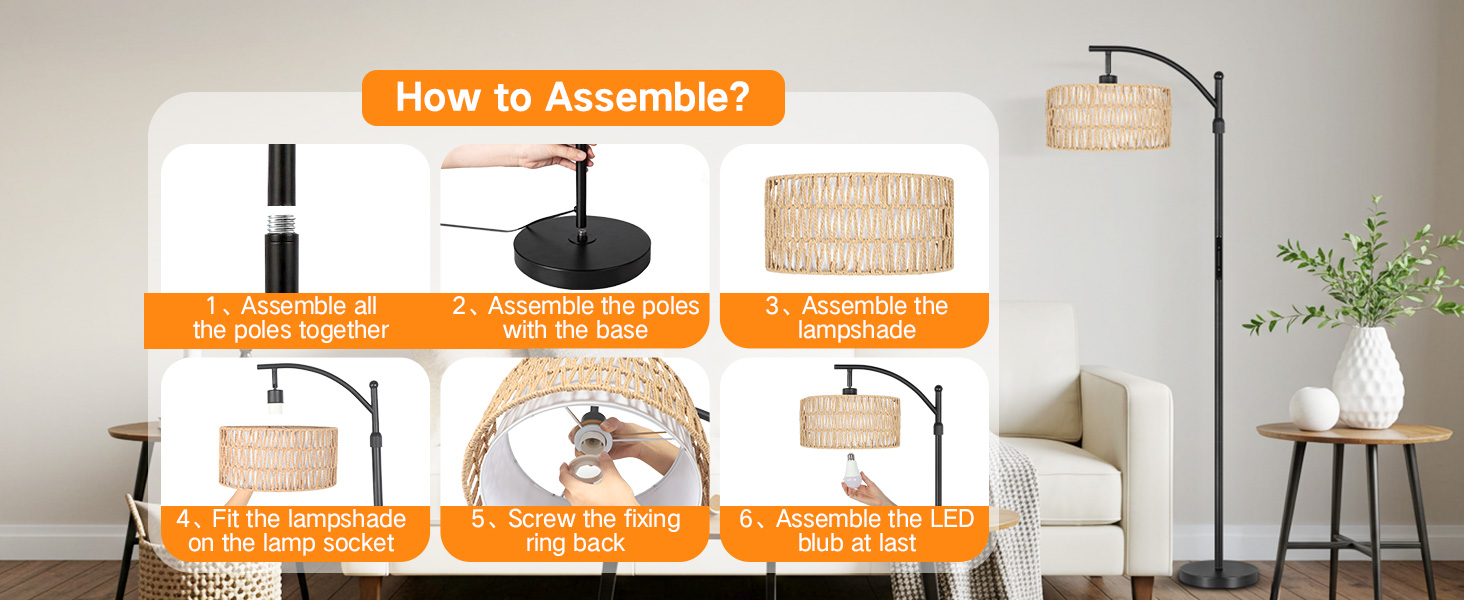 How to Assemble?

1、Assemble all the poles together

2、Assemble the poles with the base

3、Assemble the lampshade

4、Fit the lampshade on the lamp socket

5、Screw the fixing ring back

6、Assemble the LED blub at last