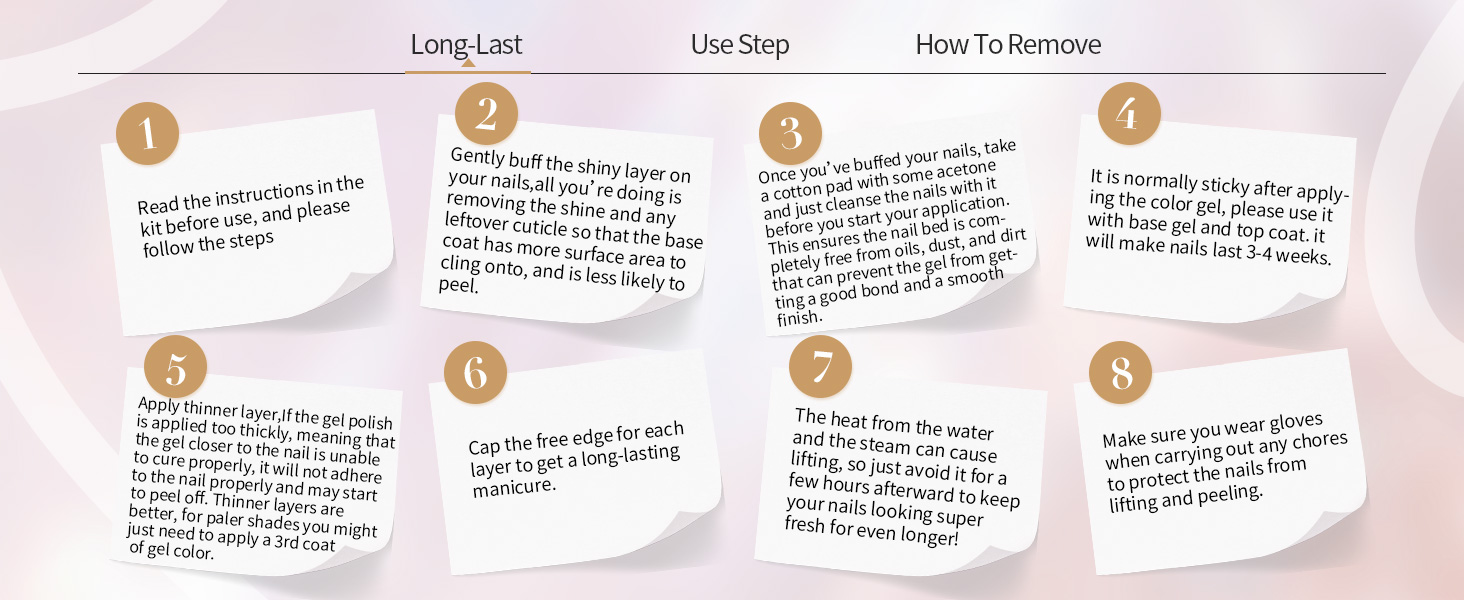 Long-Last Use Step How To Remove

1

Read the instructions in the kit before use, and please follow the steps

2

Gently buff the shiny layer on your nails,all you're doing is removing the shine and any leftover cuticle so that the base coat has more surface area to cling onto, and is less likely to peel.

3

Once you've buffed your nails, take a cotton pad with some acetone and just cleanse the nails with it before you start your application. This ensures the nail bed is completely free from oils, dust, and dirt that can prevent the gel from getting a good bond and a smooth finish.

4

It is normally sticky after applying the color gel, please use it with base gel and top coat. it will make nails last 3-4 weeks.

5

Apply thinner layer,If the gel polish is applied too thickly, meaning that the gel closer to the nail is unable to cure properly, it will not adhere to the nail properly and may start to peel off. Thinner layers are better, for paler shades you might just need to apply a 3rd coat of gel color.

6

Cap the free edge for each layer to get a long-lasting manicure.

7

The heat from the water and the steam can cause lifting, so just avoid it for a few hours afterward to keep your nails looking super fresh for even longer!

8

Make sure you wear gloves when carrying out any chores to protect the nails from lifting and peeling.