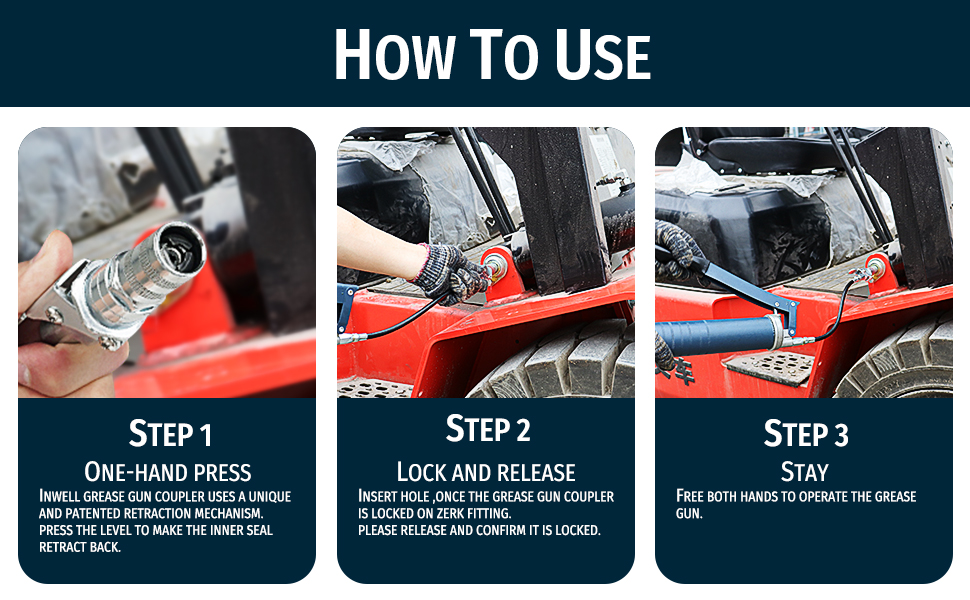 HOW TO USE

STEP 1

ONE-HAND PRESS

INWELL GREASE GUN COUPLER USES A UNIQUE AND PATENTED RETRACTION MECHANISM. PRESS THE LEVEL TO MAKE THE INNER SEAL RETRACT BACK.

STEP 2

LOCK AND RELEASE

INSERT HOLE ,ONCE THE GREASE GUN COUPLER IS LOCKED ON ZERK FITTING.
PLEASE RELEASE AND CONFIRM IT IS LOCKED.

STEP 3

STAY

FREE BOTH HANDS TO OPERATE THE GREASE GUN.