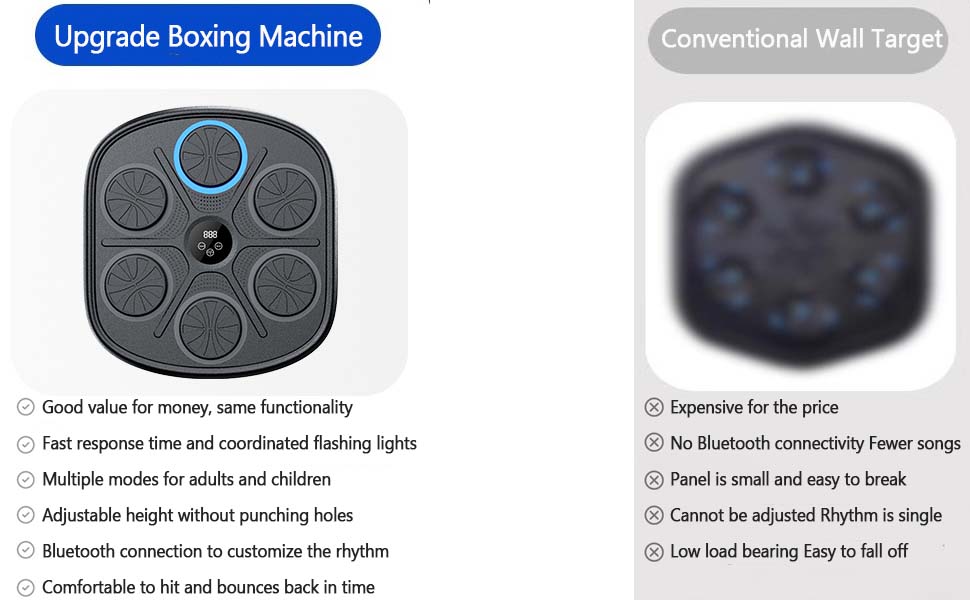 Upgrade Boxing Machine

888

Good value for money, same functionality

Fast response time and coordinated flashing lights

Multiple modes for adults and children

Adjustable height without punching holes

Bluetooth connection to customize the rhythm

Comfortable to hit and bounces back in time

Conventional Wall Target

Expensive for the price

No Bluetooth connectivity Fewer songs

Panel is small and easy to break

Cannot be adjusted Rhythm is single

Low load bearing Easy to fall off