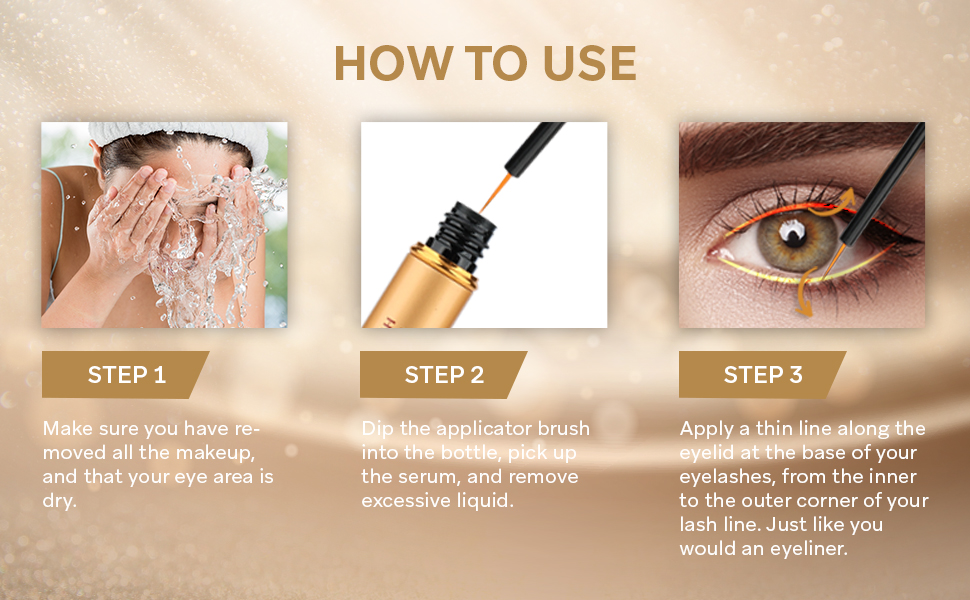 HOW TO USE

STEP 1

Make sure you have removed all the makeup, and that your eye area is dry.

STEP 2

Dip the applicator brush into the bottle, pick up the serum, and remove excessive liquid.

STEP 3

Apply a thin line along the eyelid at the base of your eyelashes, from the inner to the outer corner of your lash line. Just like you would an eyeliner.