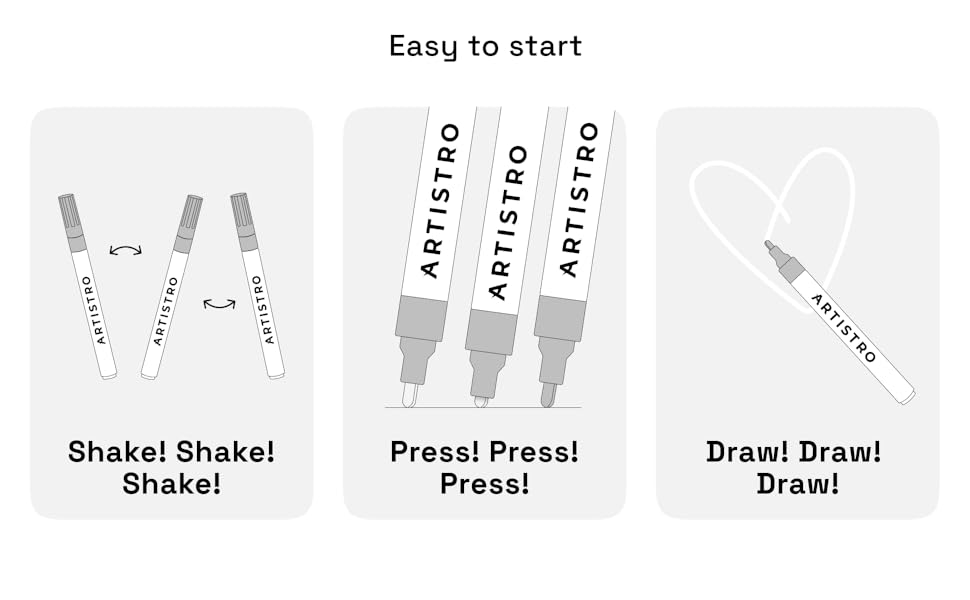 Easy to start

ARTISTRO
ARTISTRO
ARTISTRO

Shake! Shake! Shake!

ARTISTRO
ARTISTRO
ARTISTRO

Press! Press! Press!

ARTISTRO

Draw! Draw! Draw!