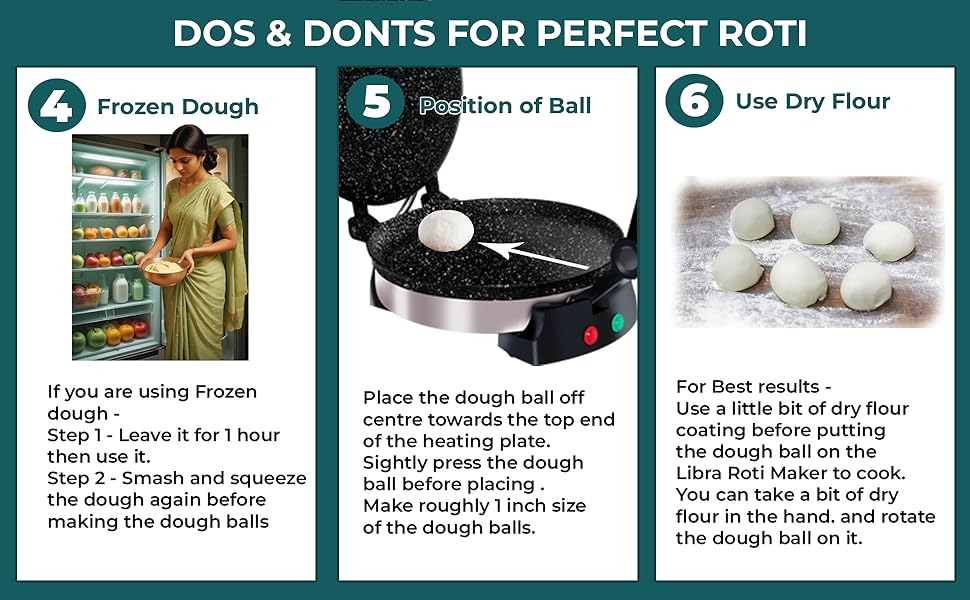 DOS & DONTS FOR PERFECT ROTI

4 Frozen Dough

If you are using Frozen dough -
Step 1 - Leave it for 1 hour then use it.
Step 2 - Smash and squeeze the dough again before making the dough balls

5 Position of Ball

Place the dough ball off centre towards the top end of the heating plate.
Sightly press the dough ball before placing .
Make roughly 1 inch size of the dough balls.

6 Use Dry Flour

For Best results -
Use a little bit of dry flour coating before putting the dough ball on the Libra Roti Maker to cook.
You can take a bit of dry flour in the hand. and rotate the dough ball on it.