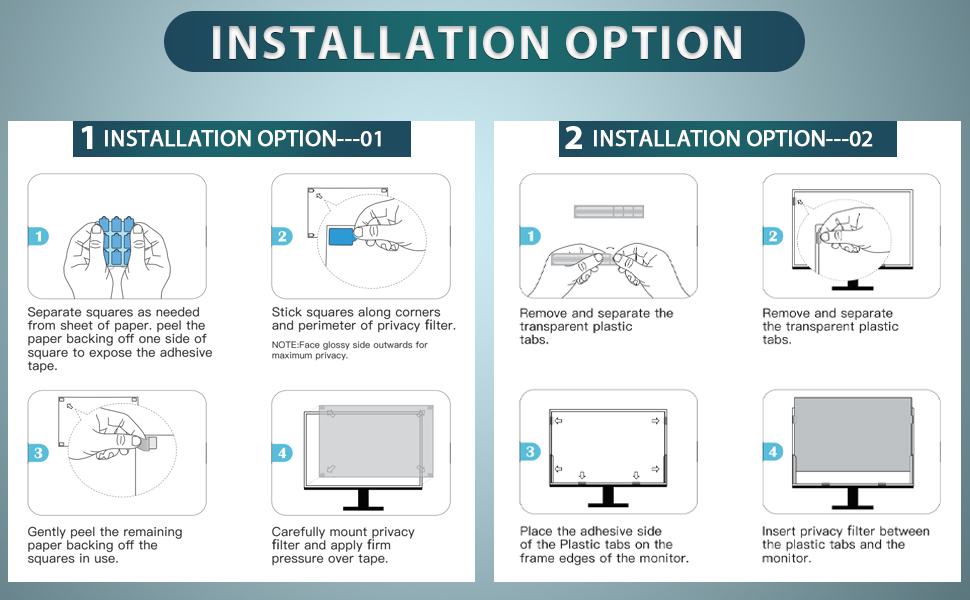 INSTALLATION OPTION

1 INSTALLATION OPTION---01

1

Separate squares as needed from sheet of paper. peel the paper backing off one side of square to expose the adhesive tape.

2

Stick squares along corners and perimeter of privacy filter.

NOTE:Face glossy side outwards for maximum privacy.

3

Gently peel the remaining paper backing off the squares in use.

4

Carefully mount privacy filter and apply firm pressure over tape.

2 INSTALLATION OPTION---02

1

Remove and separate the transparent plastic tabs.

2

Remove and separate the transparent plastic tabs.

3

Place the adhesive side of the Plastic tabs on the frame edges of the monitor.

4

Insert privacy filter between the plastic tabs and the monitor.