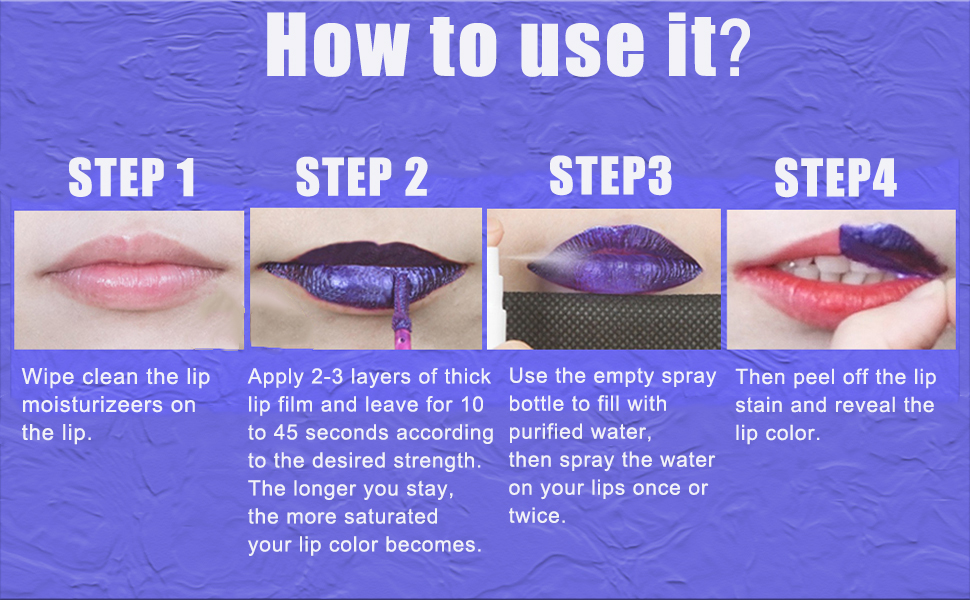 How to use it?

STEP 1

Wipe clean the lip moisturizeers on the lip.

STEP 2

Apply 2-3 layers of thick lip film and leave for 10 to 45 seconds according to the desired strength. The longer you stay, the more saturated your lip color becomes.

STEP3

Use the empty spray bottle to fill with purified water, then spray the water on your lips once or twice.

STEP4

Then peel off the lip stain and reveal the lip color.