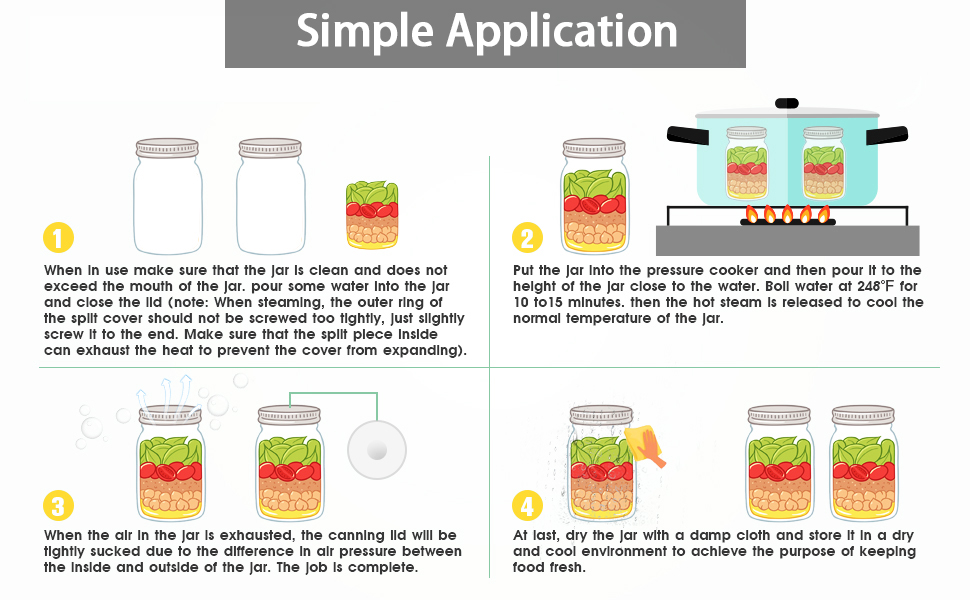 Simple Application

1

When in use make sure that the jar is clean and does not exceed the mouth of the jar. pour some water into the jar and close the lid (note: When steaming, the outer ring of the split cover should not be screwed too tightly, just slightly screw it to the end. Make sure that the split piece inside can exhaust the heat to prevent the cover from expanding).

2

Put the jar into the pressure cooker and then pour it to the height of the jar close to the water. Boil water at 248°F for 10 to15 minutes. then the hot steam is released to cool the normal temperature of the jar.

3

When the air in the jar is exhausted, the canning lid will be tightly sucked due to the difference in air pressure between the inside and outside of the jar. The job is complete.

4

At last, dry the jar with a damp cloth and store it in a dry and cool environment to achieve the purpose of keeping food fresh.