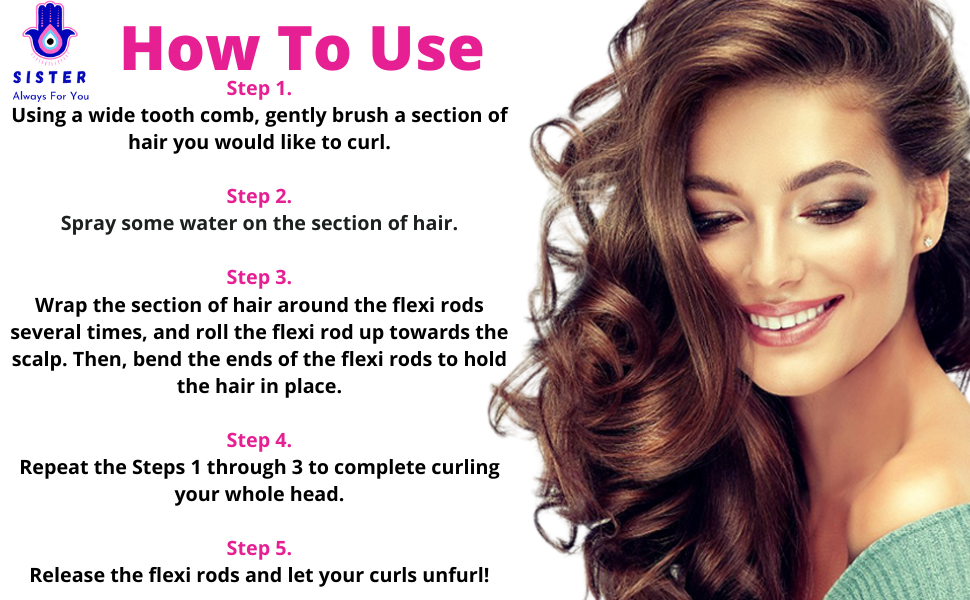 SISTER
Always For You

How To Use

Step 1.
Using a wide tooth comb, gently brush a section of hair you would like to curl.

Step 2.
Spray some water on the section of hair.

Step 3.
Wrap the section of hair around the flexi rods several times, and roll the flexi rod up towards the scalp. Then, bend the ends of the flexi rods to hold the hair in place.

Step 4.
Repeat the Steps 1 through 3 to complete curling your whole head.

Step 5.
Release the flexi rods and let your curls unfurl!