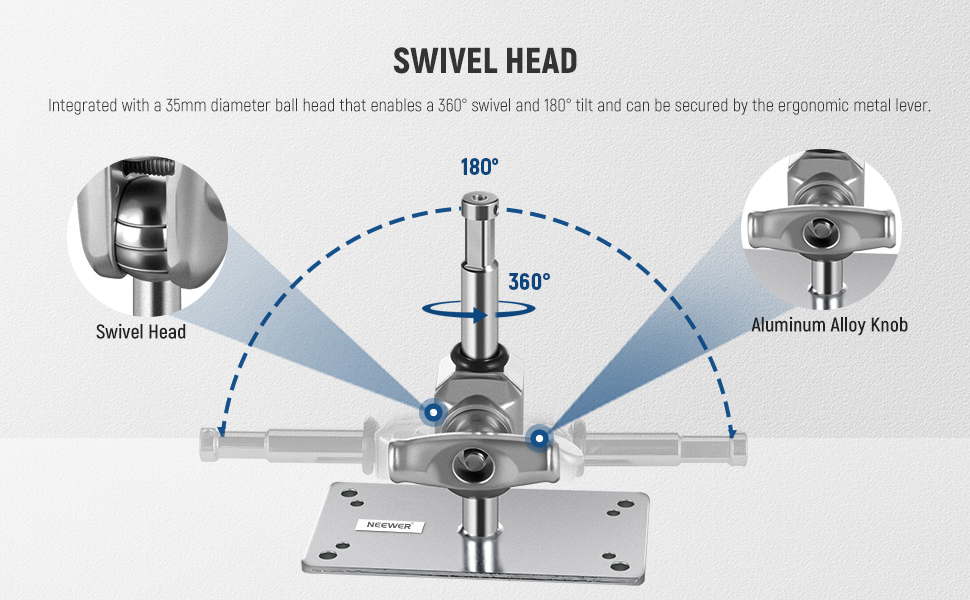 SWIVEL HEAD

Integrated with a 35mm diameter ball head that enables a 360° swivel and 180° tilt and can be secured by the ergonomic metal lever.

180°

360°

Swivel Head

Aluminum Alloy Knob

NEEWER