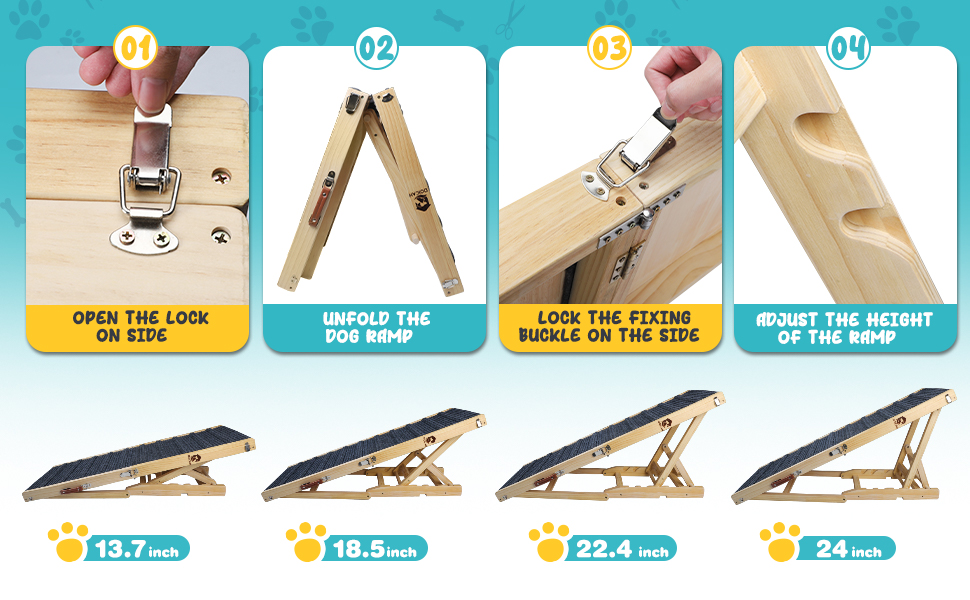 01

OPEN THE LOCK ON SIDE

02

UNFOLD THE DOG RAMP

03

LOCK THE FIXING BUCKLE ON THE SIDE

04

ADJUST THE HEIGHT OF THE RAMP

13.7 inch

18.5 inch

22.4 inch

24 inch