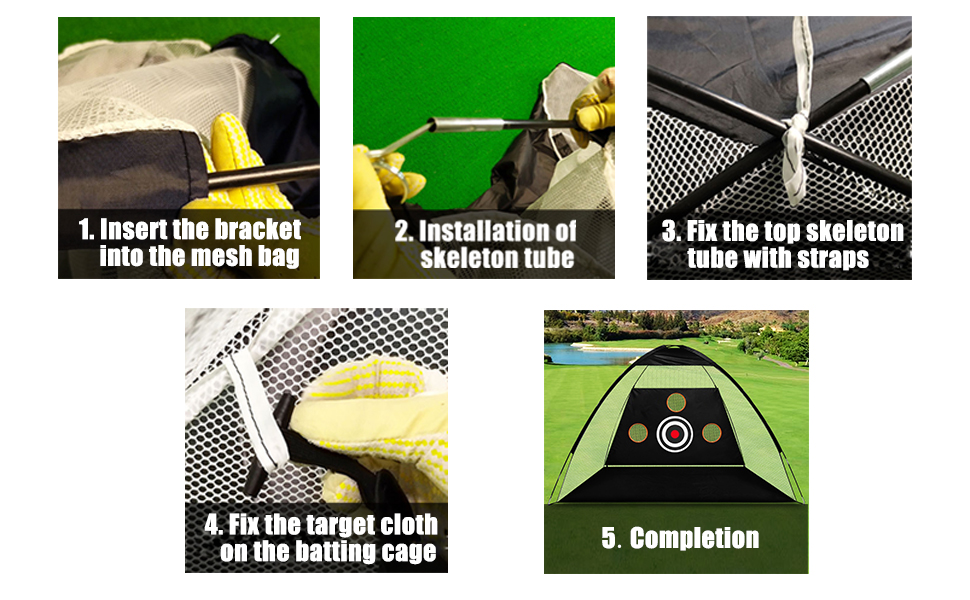 1. Insert the bracket into the mesh bag

2. Installation of skeleton tube

3. Fix the top skeleton tube with straps

4. Fix the target cloth on the batting cage

5. Completion