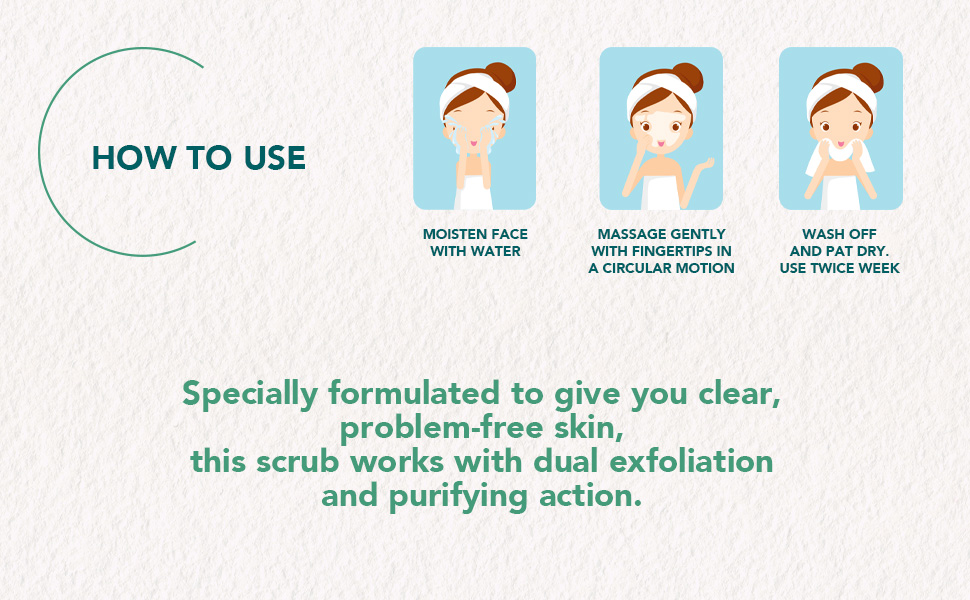 HOW TO USE

MOISTEN FACE WITH WATER

MASSAGE GENTLY WITH FINGERTIPS IN A CIRCULAR MOTION

WASH OFF AND PAT DRY. USE TWICE WEEK

Specially formulated to give you clear, problem-free skin, this scrub works with dual exfoliation and purifying action.