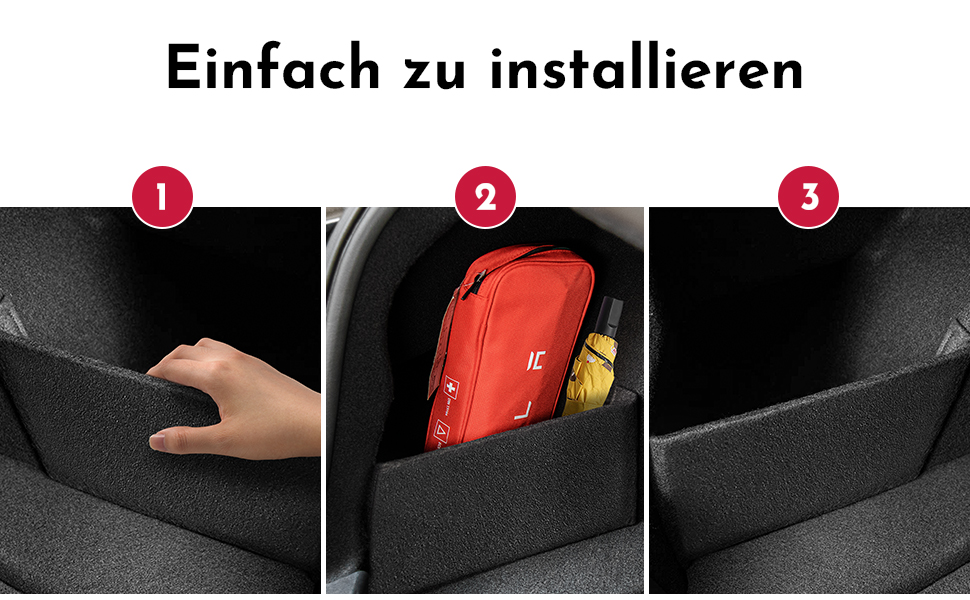 Einfach zu installieren

1

2

3