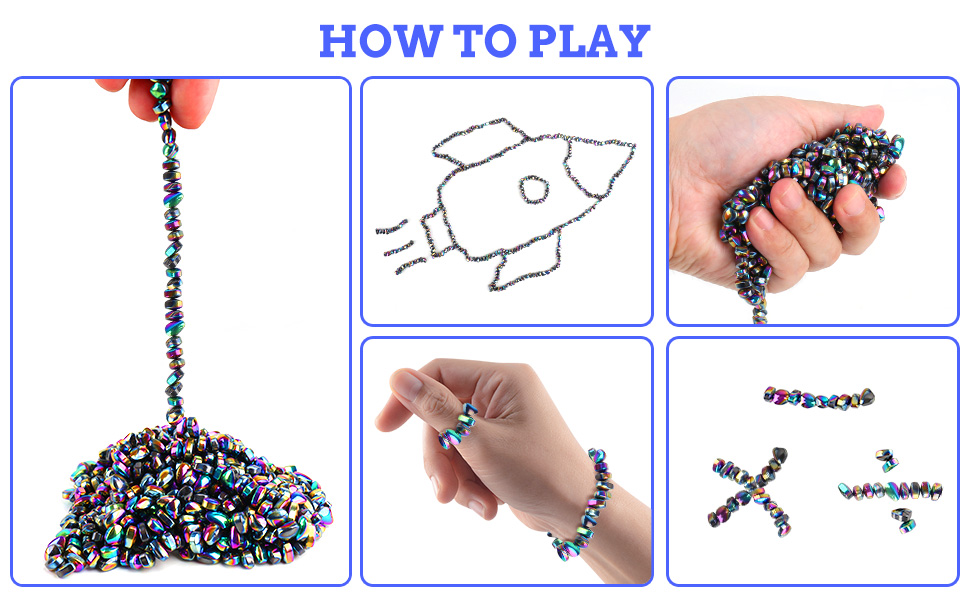 HOW TO PLAY