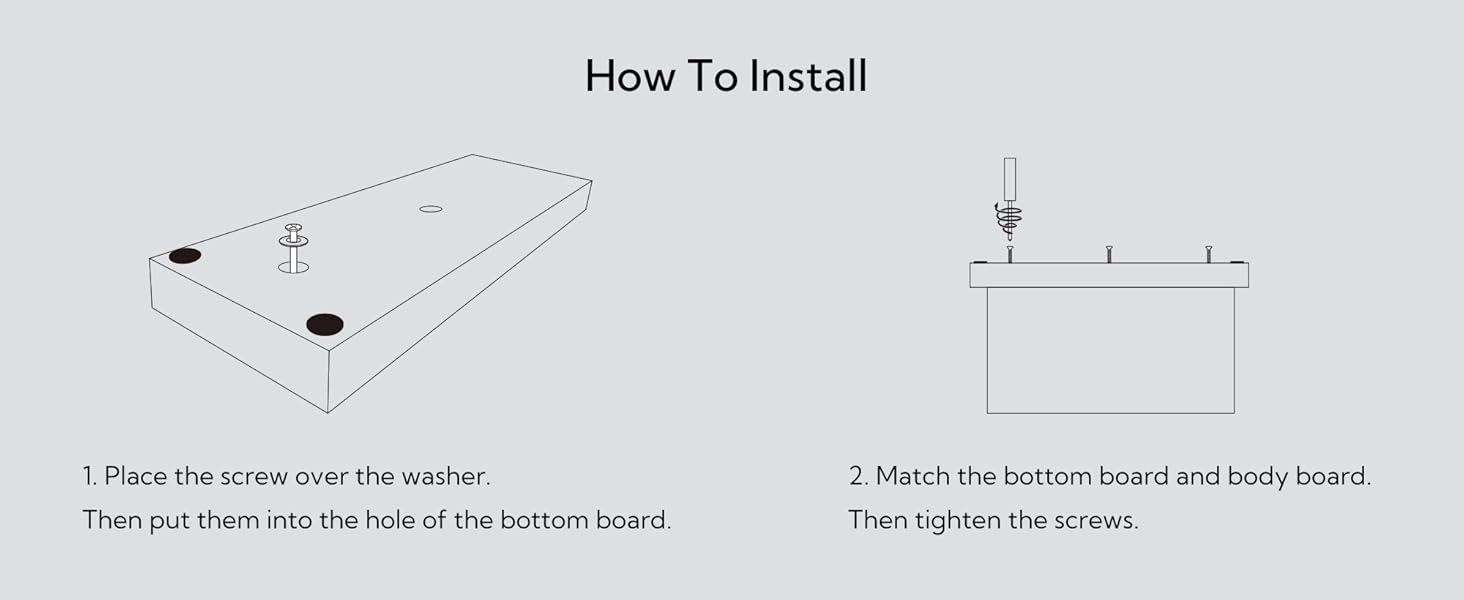 How To Install

1. Place the screw over the washer.
Then put them into the hole of the bottom board.

2. Match the bottom board and body board.
Then tighten the screws.