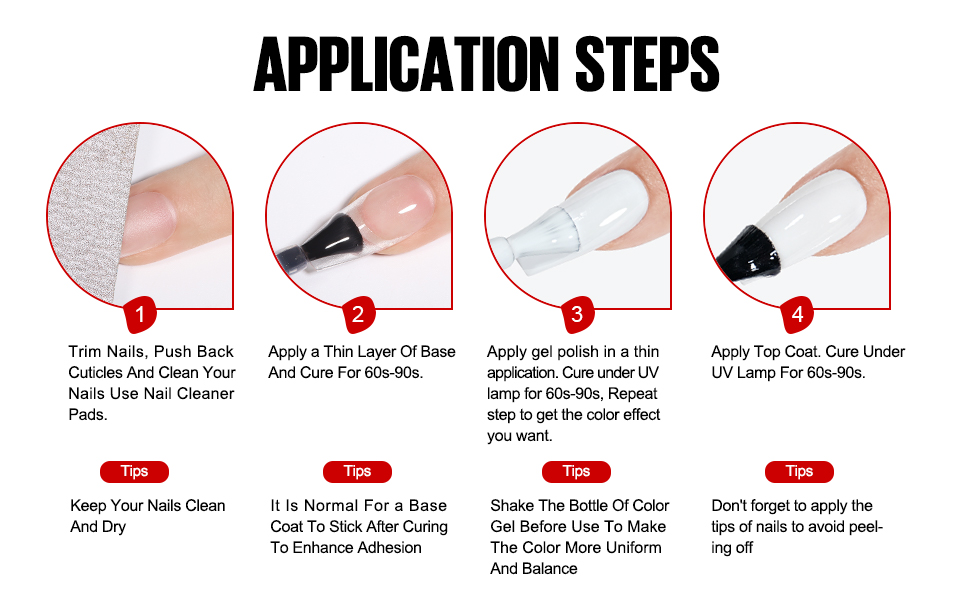 APPLICATION STEPS

1

Trim Nails, Push Back Cuticles And Clean Your Nails Use Nail Cleaner Pads.

Tips

Keep Your Nails Clean And Dry

2

Apply a Thin Layer Of Base And Cure For 60s-90s.

Tips

It Is Normal For a Base Coat To Stick After Curing To Enhance Adhesion

3

Apply gel polish in a thin application. Cure under UV lamp for 60s-90s, Repeat step to get the color effect you want.

Tips

Shake The Bottle Of Color Gel Before Use To Make The Color More Uniform And Balance

4

Apply Top Coat. Cure Under UV Lamp For 60s-90s.

Tips

Don't forget to apply the tips of nails to avoid peeling off