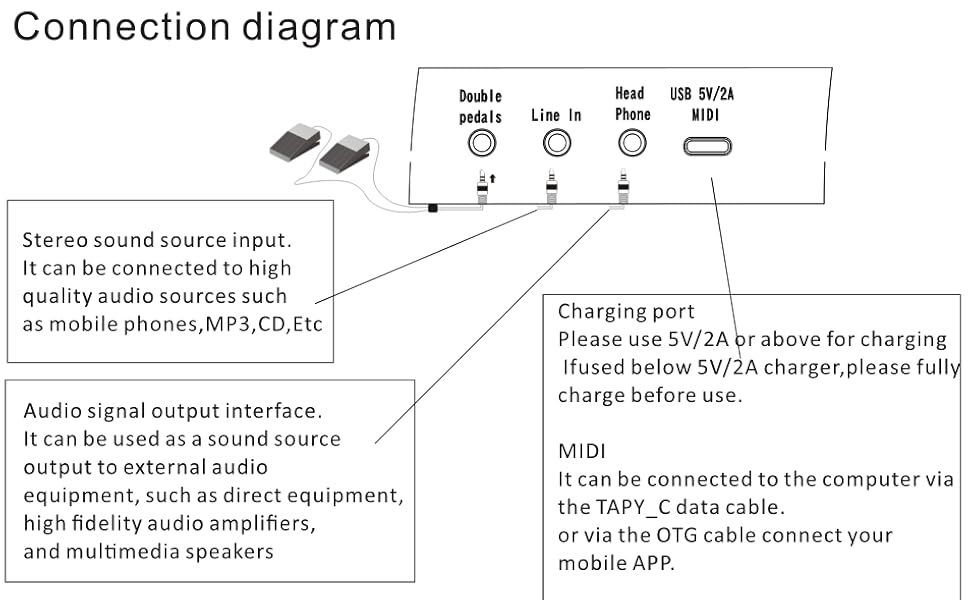 Connection diagram

Double pedals

Line In

Head Phone

USB 5V/2A MIDI

Stereo sound source input.
It can be connected to high quality audio sources such as mobile phones,MP3,CD,Etc

Audio signal output interface.
It can be used as a sound source output to external audio equipment, such as direct equipment, high fidelity audio amplifiers, and multimedia speakers

Charging port
Please use 5V/2A or above for charging
Ifused below 5V/2A charger,please fully charge before use.

MIDI
It can be connected to the computer via the TAPY_C data cable.
or via the OTG cable connect your mobile APP.