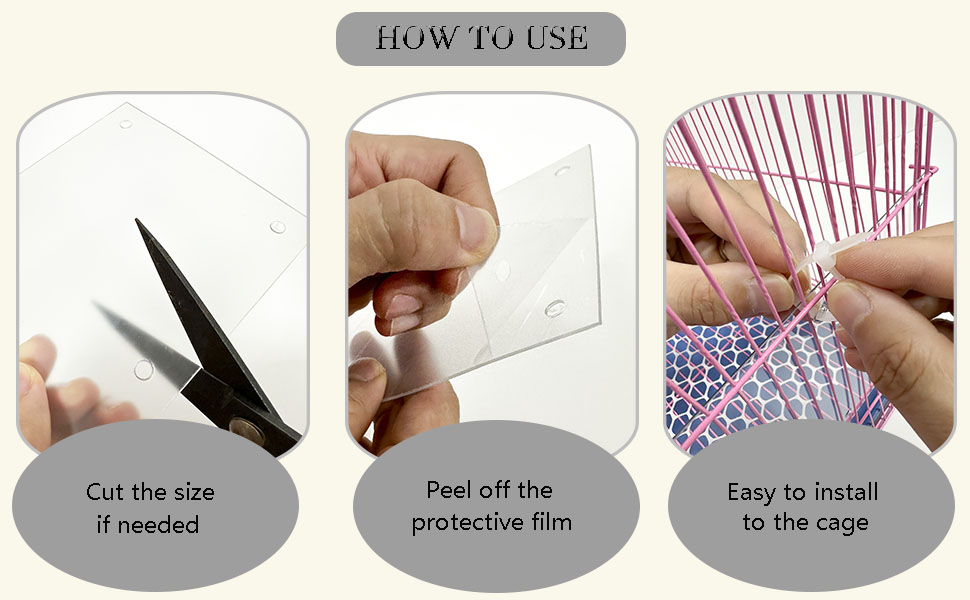 HOW TO USE

Cut the size if needed

Peel off the protective film

Easy to install to the cage