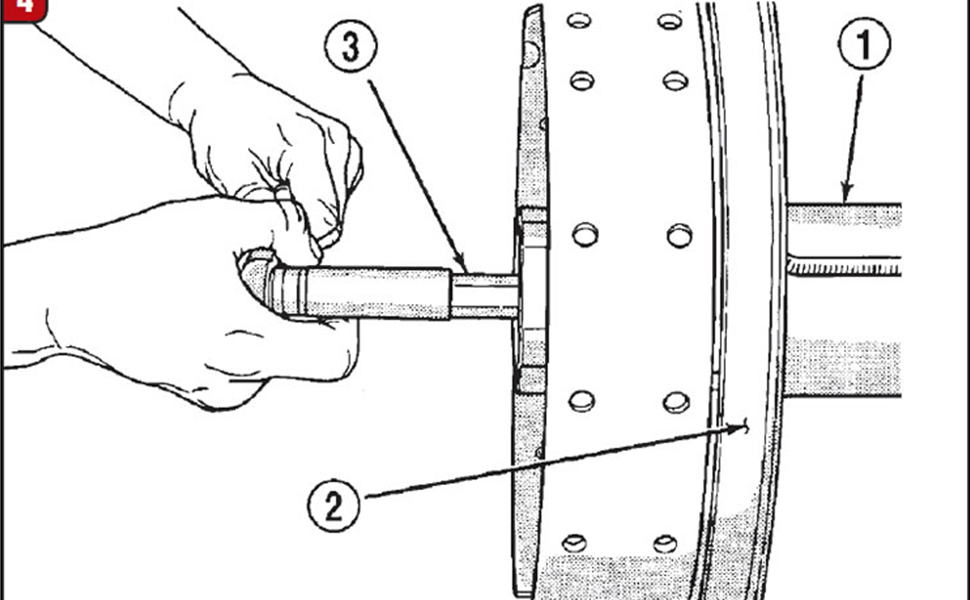 4
3
1
2