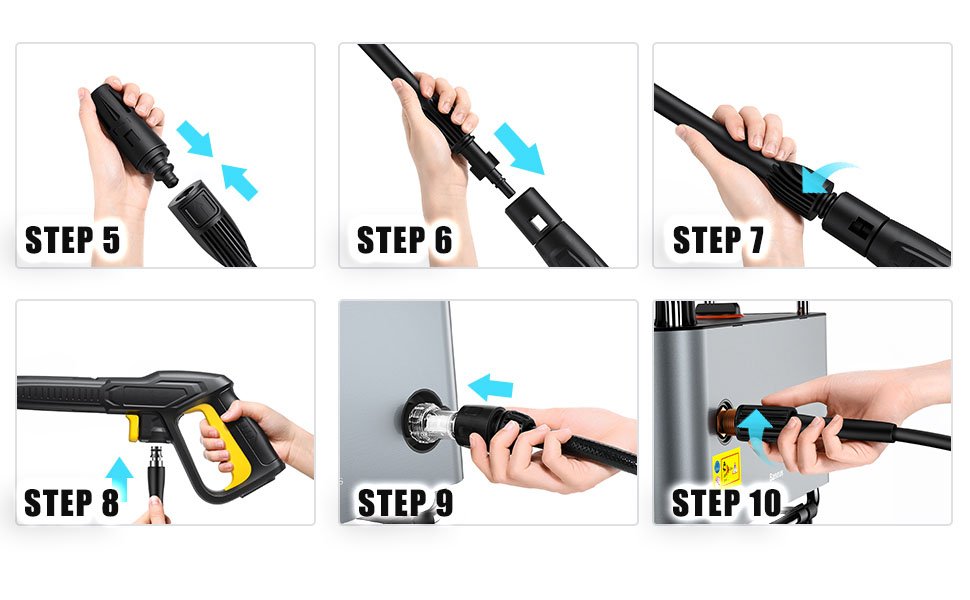 STEP 5

STEP 6

STEP 7

STEP 8

STEP 9

STEP 10