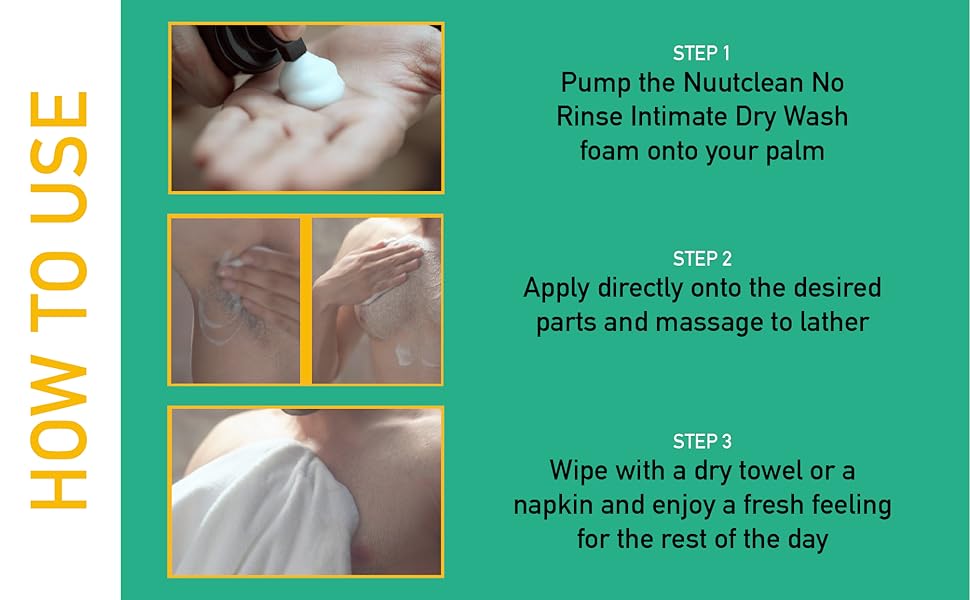 HOW TO USE

STEP 1
Pump the Nuutclean No Rinse Intimate Dry Wash foam onto your palm

STEP 2
Apply directly onto the desired parts and massage to lather

STEP 3
Wipe with a dry towel or a napkin and enjoy a fresh feeling for the rest of the day