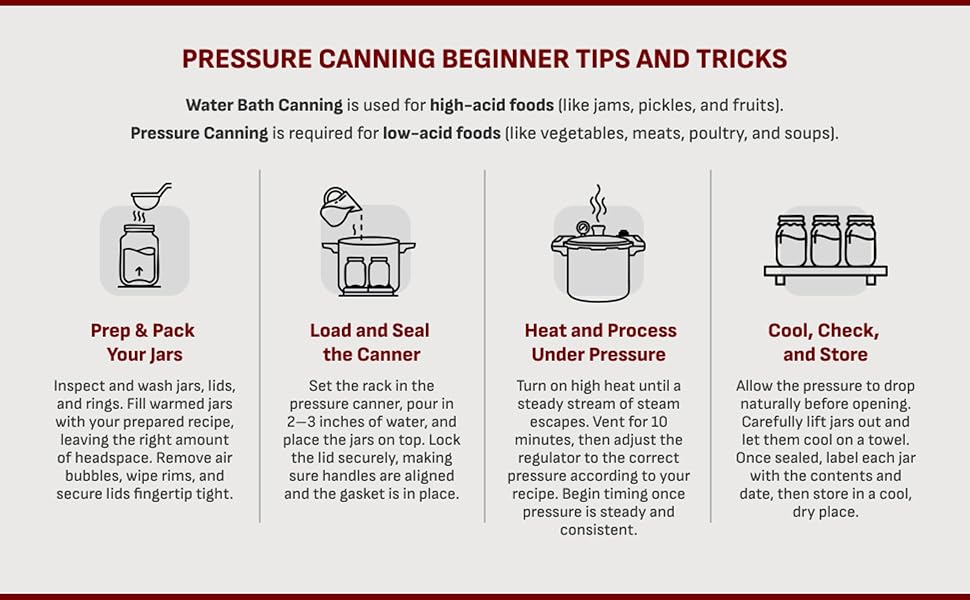 PRESSURE CANNING BEGINNER TIPS AND TRICKS

Water Bath Canning is used for high-acid foods (like jams, pickles, and fruits).
Pressure Canning is required for low-acid foods (like vegetables, meats, poultry, and soups).

Prep & Pack Your Jars

Inspect and wash jars, lids, and rings. Fill warmed jars with your prepared recipe, leaving the right amount of headspace. Remove air bubbles, wipe rims, and secure lids fingertip tight.

Load and Seal the Canner

Set the rack in the pressure canner, pour in 2—3 inches of water, and place the jars on top. Lock the lid securely, making sure handles are aligned and the gasket is in place.

Heat and Process Under Pressure

Turn on high heat until a steady stream of steam escapes. Vent for 10 minutes, then adjust the regulator to the correct pressure according to your recipe. Begin timing once pressure is steady and consistent.

Cool, Check, and Store

Allow the pressure to drop naturally before opening. Carefully lift jars out and let them cool on a towel. Once sealed, label each jar with the contents and date, then store in a cool, dry place.