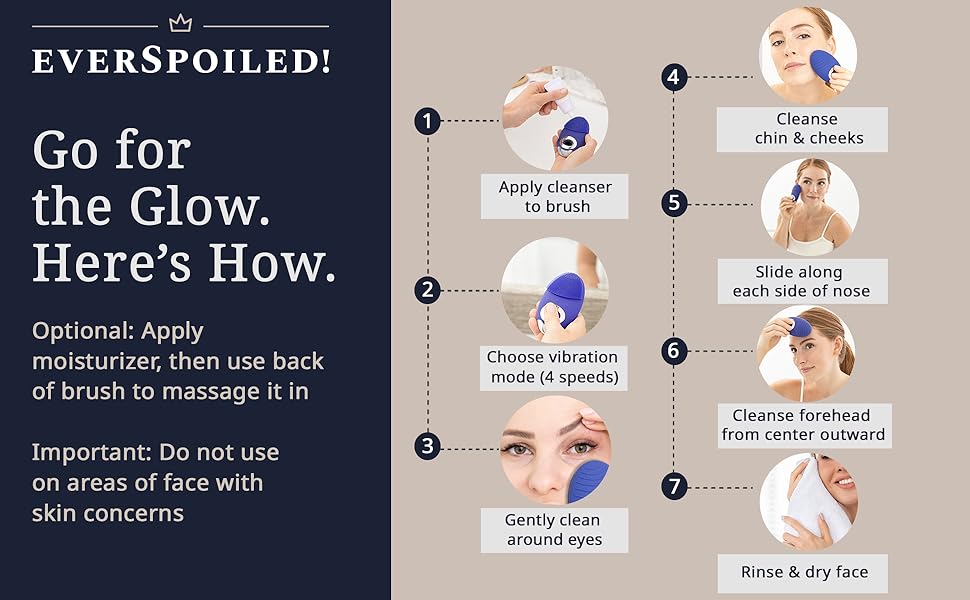 EVERSPOILED!

Go for the Glow. Here's How.

Optional: Apply moisturizer, then use back of brush to massage it in

Important: Do not use on areas of face with skin concerns

1
Apply cleanser to brush

2
Choose vibration mode (4 speeds)

3
Gently clean around eyes

4
Cleanse chin & cheeks

5
Slide along each side of nose

6
Cleanse forehead from center outward

7
Rinse & dry face