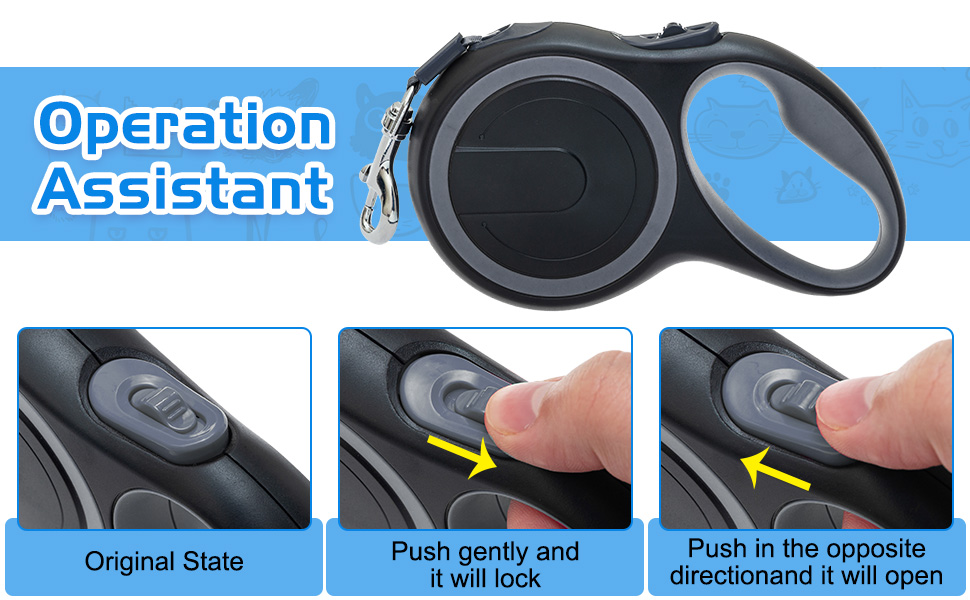 Operation Assistant

Original State

Push gently and it will lock

Push in the opposite directionand it will open