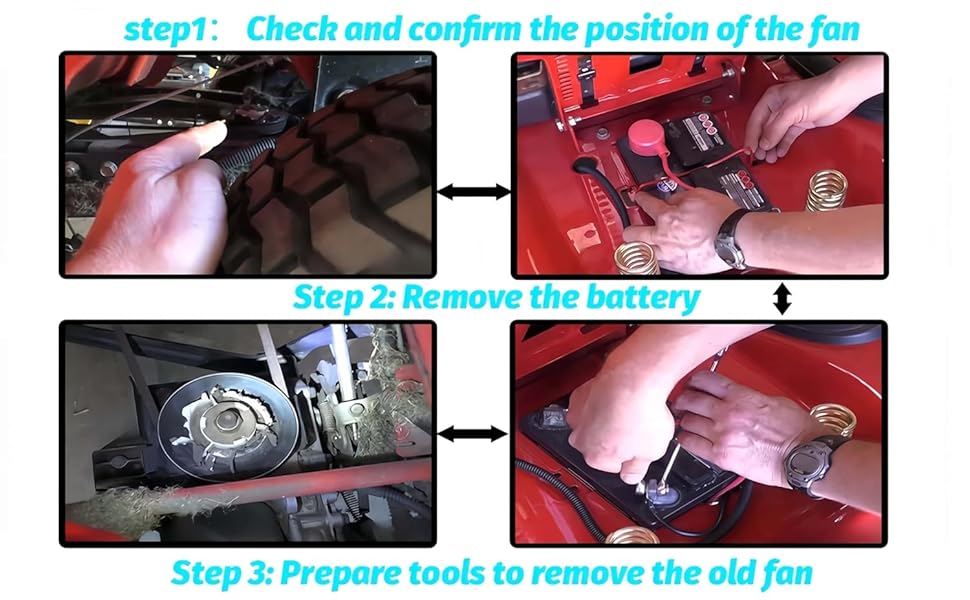 step1： Check and confirm the position of the fan

Step 2: Remove the battery

Step 3: Prepare tools to remove the old fan