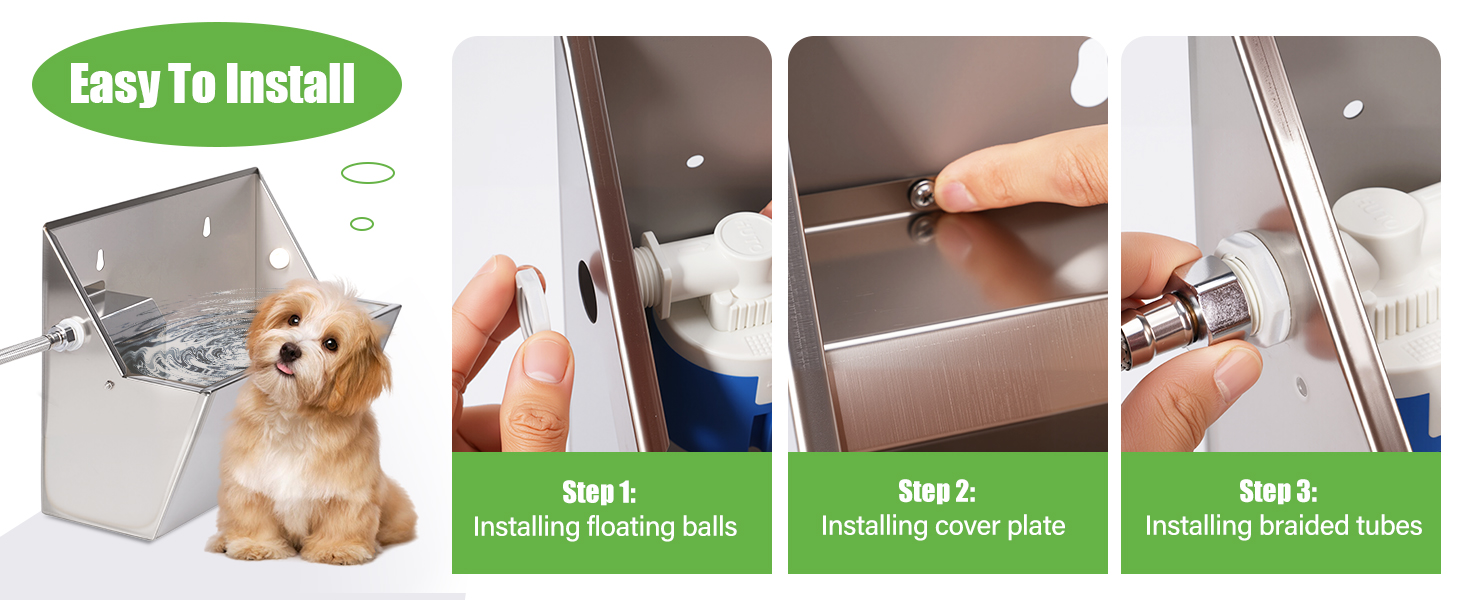 Easy To Install

Step 1:
Installing floating balls

Step 2:
Installing cover plate

Step 3:
Installing braided tubes